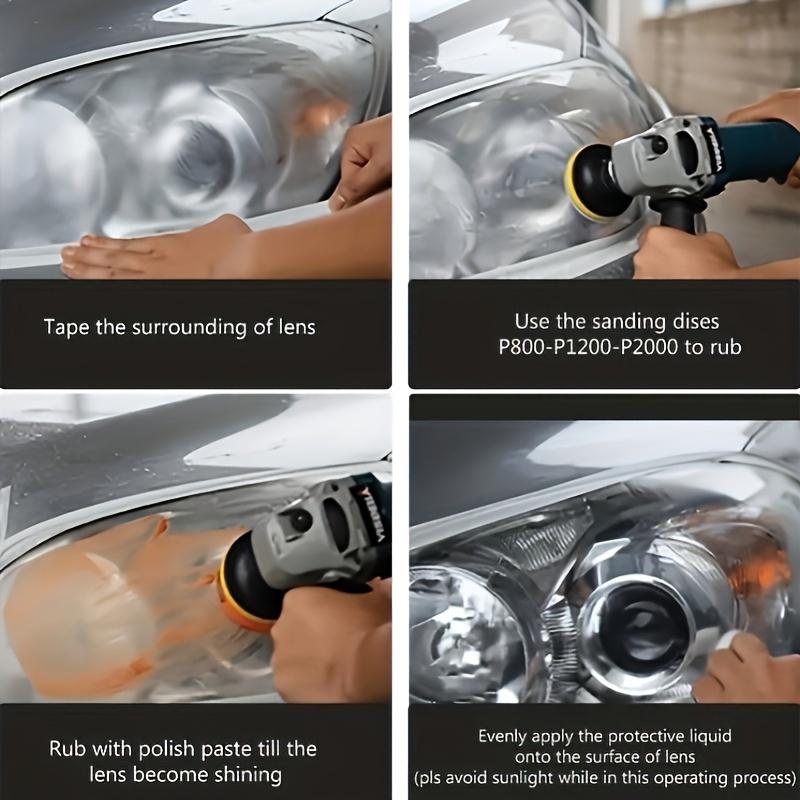 Tape the surrounding of lens

Use the sanding dises P800-P1200-P2000 to rub

Rub with polish paste till the lens become shining

Evenly apply the protective liquid onto the surface of lens (pls avoid sunlight while in this operating process)