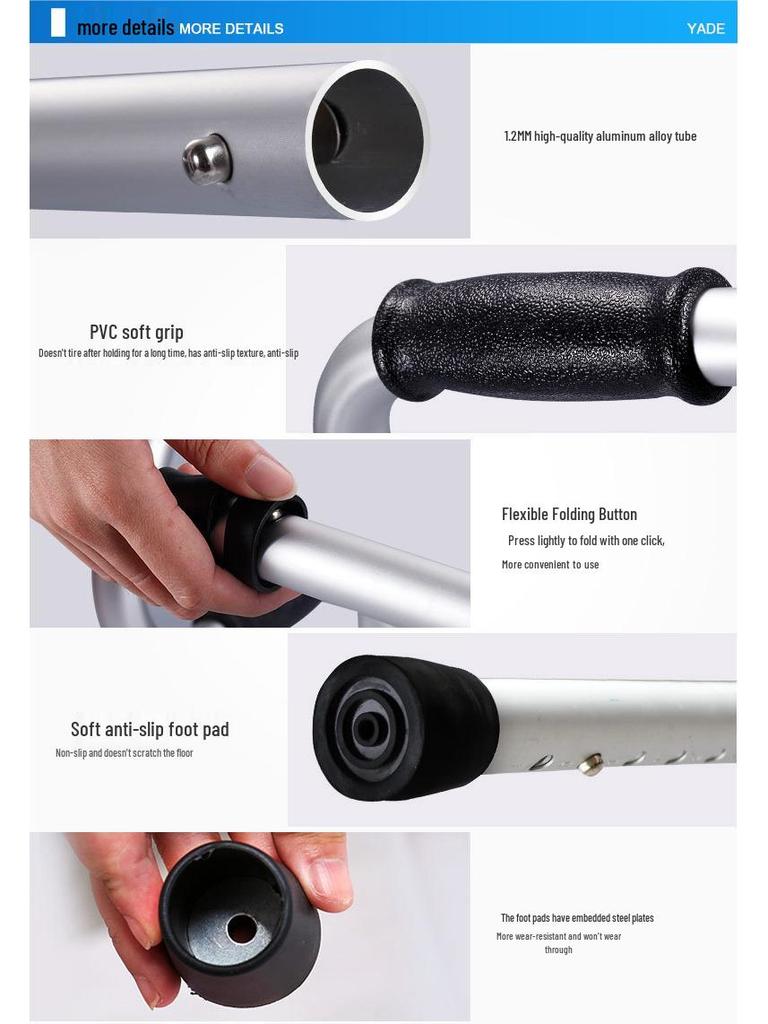 more details MORE DETAILS

YADE

1.2MM high-quality aluminum alloy tube

PVC soft grip

Doesn't tire after holding for a long time, has anti-slip texture, anti-slip

Flexible Folding Button

Press lightly to fold with one click,

More convenient to use

Soft anti-slip foot pad

Non-slip and doesn't scratch the floor

The foot pads have embedded steel plates

More wear-resistant and won't wear through