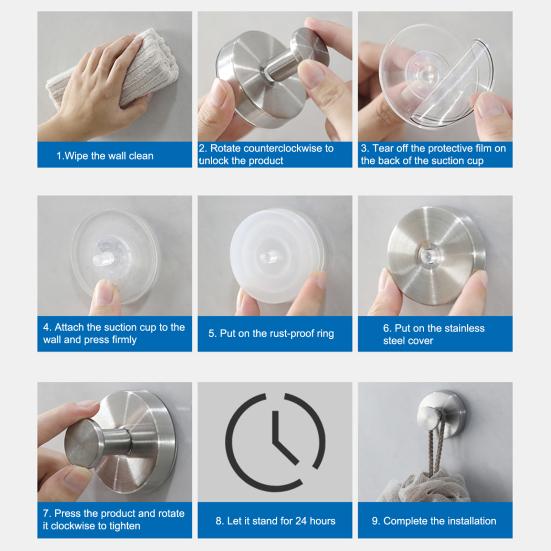 1.Wipe the wall clean

2. Rotate counterclockwise to unlock the product

3. Tear off the protective film on the back of the suction cup

4. Attach the suction cup to the wall and press firmly

5. Put on the rust-proof ring

6. Put on the stainless steel cover

7. Press the product and rotate it clockwise to tighten

8. Let it stand for 24 hours

9. Complete the installation