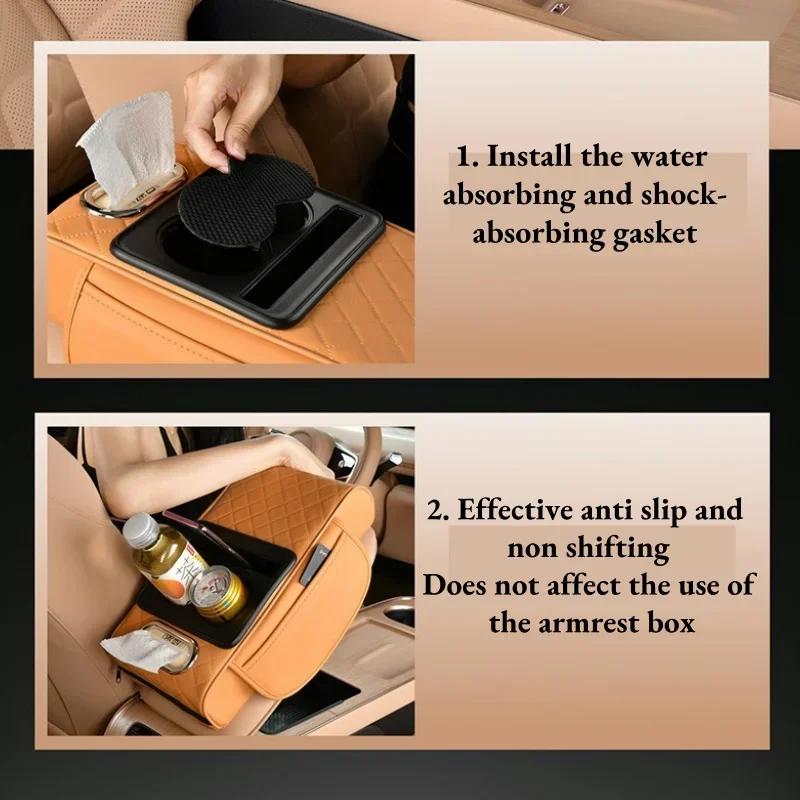 1. Install the water absorbing and shock-absorbing gasket

2. Effective anti slip and non shifting
Does not affect the use of the armrest box