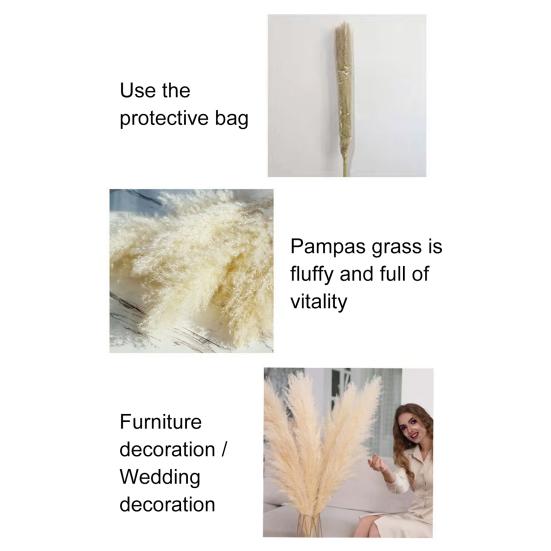 Use the protective bag

Pampas grass is fluffy and full of vitality

Furniture decoration / Wedding decoration