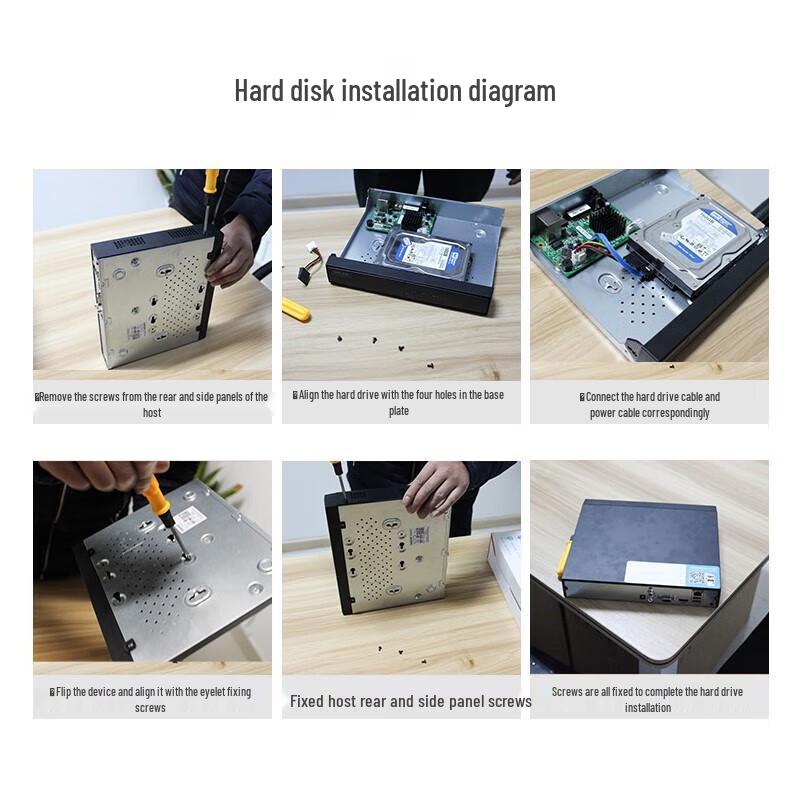 Hard disk installation diagram

Remove the screws from the rear and side panels of the host

Align the hard drive with the four holes in the base plate

Connect the hard drive cable and power cable correspondingly

Flip the device and align it with the eyelet fixing screws

Fixed host rear and side panel screws

Screws are all fixed to complete the hard drive installation