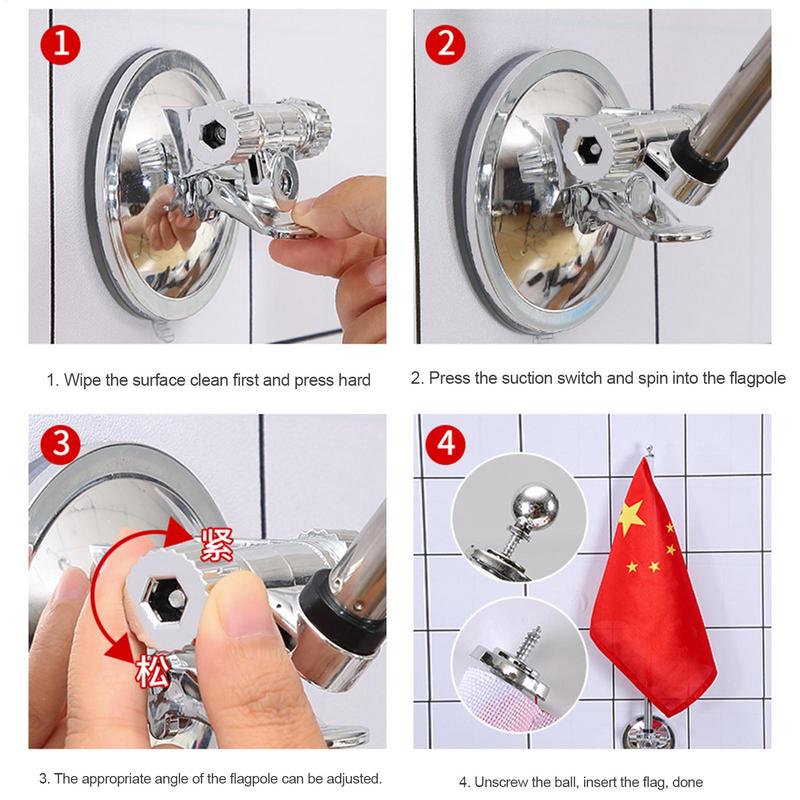 1

1. Wipe the surface clean first and press hard

2

2. Press the suction switch and spin into the flagpole

3

紧

松

3. The appropriate angle of the flagpole can be adjusted.

4

4. Unscrew the ball, insert the flag, done