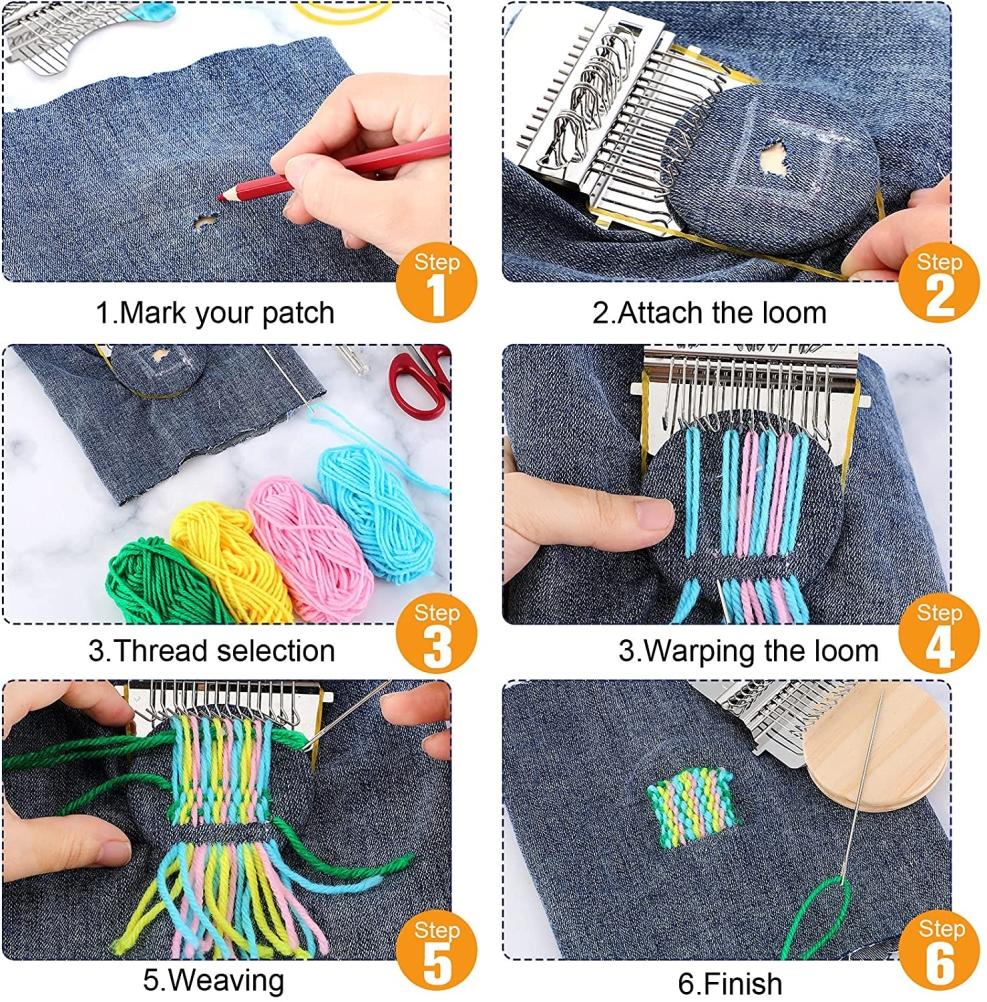 Step 1
1.Mark your patch

Step 2
2.Attach the loom

Step 3
3.Thread selection

Step 4
3.Warping the loom

Step 5
5.Weaving

Step 6
6.Finish