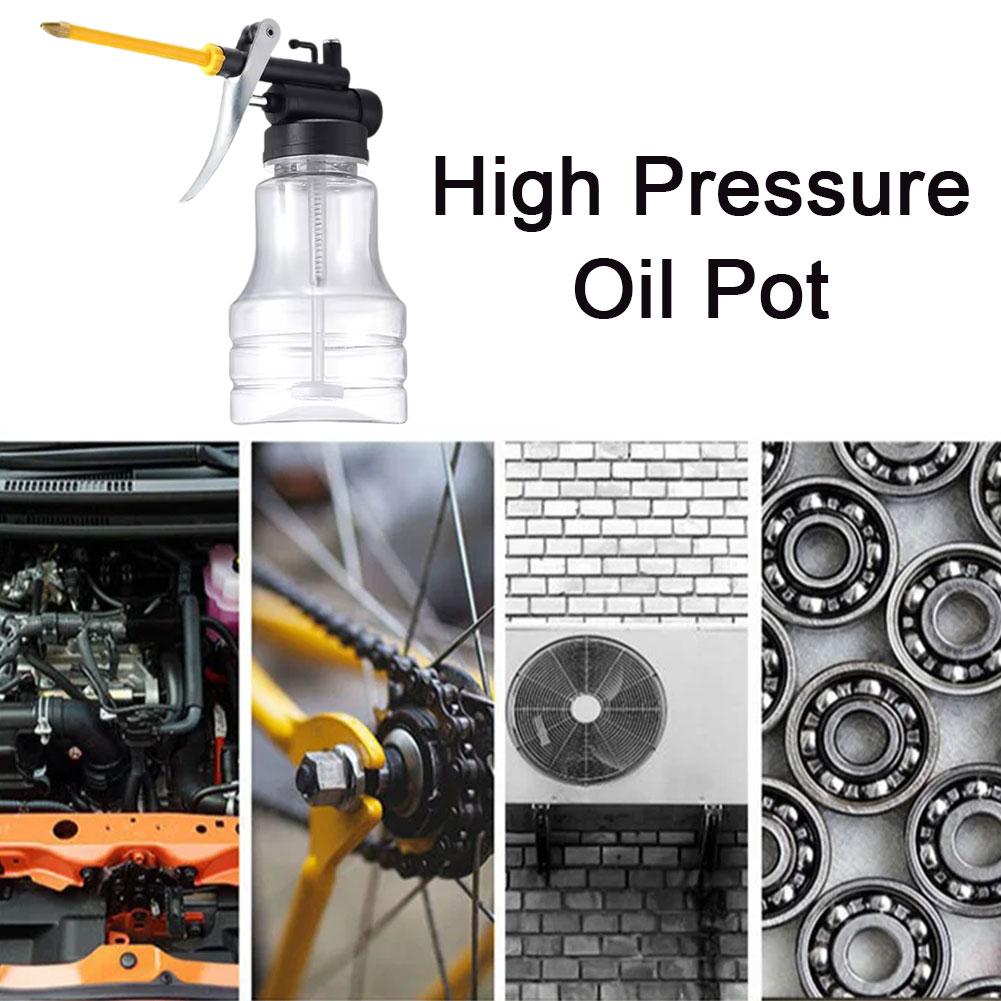 High Pressure
Oil Pot