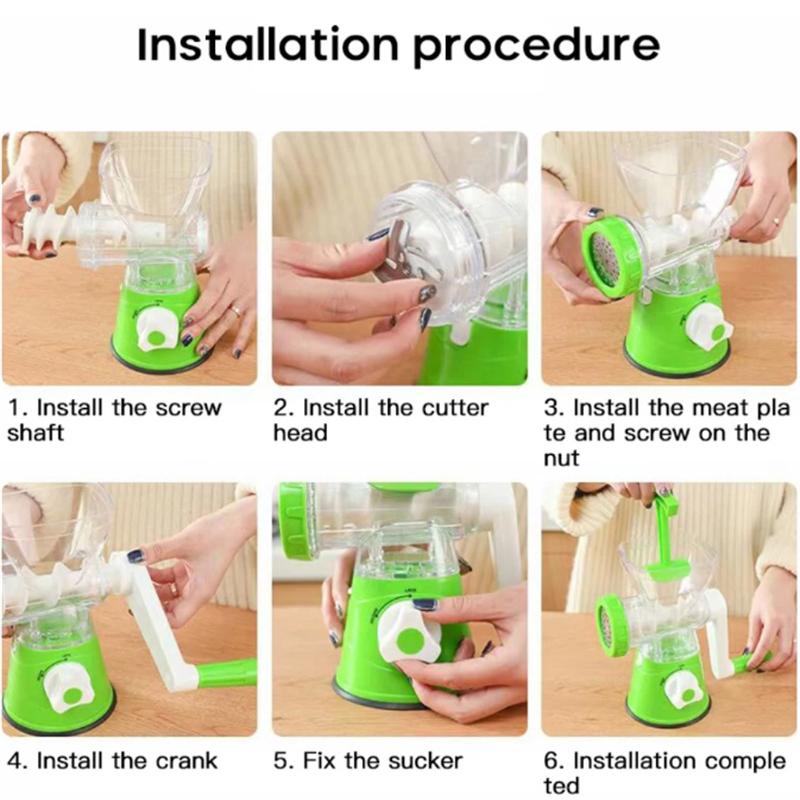 Installation procedure

1. Install the screw shaft

2. Install the cutter head

3. Install the meat pla te and screw on the nut

4. Install the crank

5. Fix the sucker

6. Installation comple ted