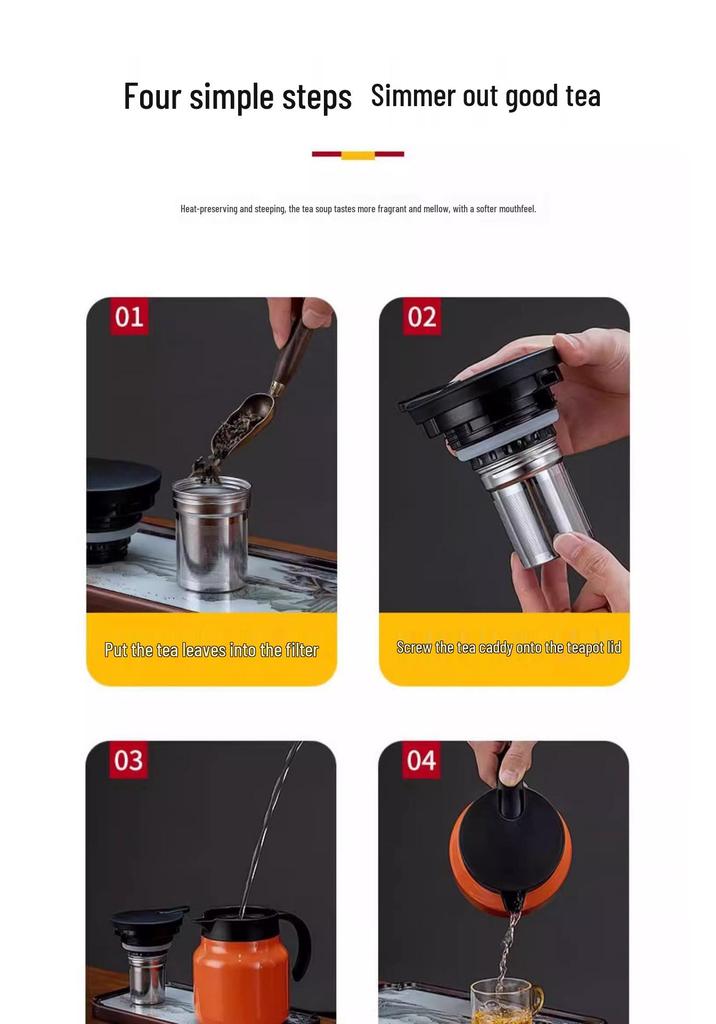 Four simple steps Simmer out good tea

Heat-preserving and steeping, the tea soup tastes more fragrant and mellow, with a softer mouthfeel.

01

Put the tea leaves into the filter

02

Screw the tea caddy onto the teapot lid

03

04