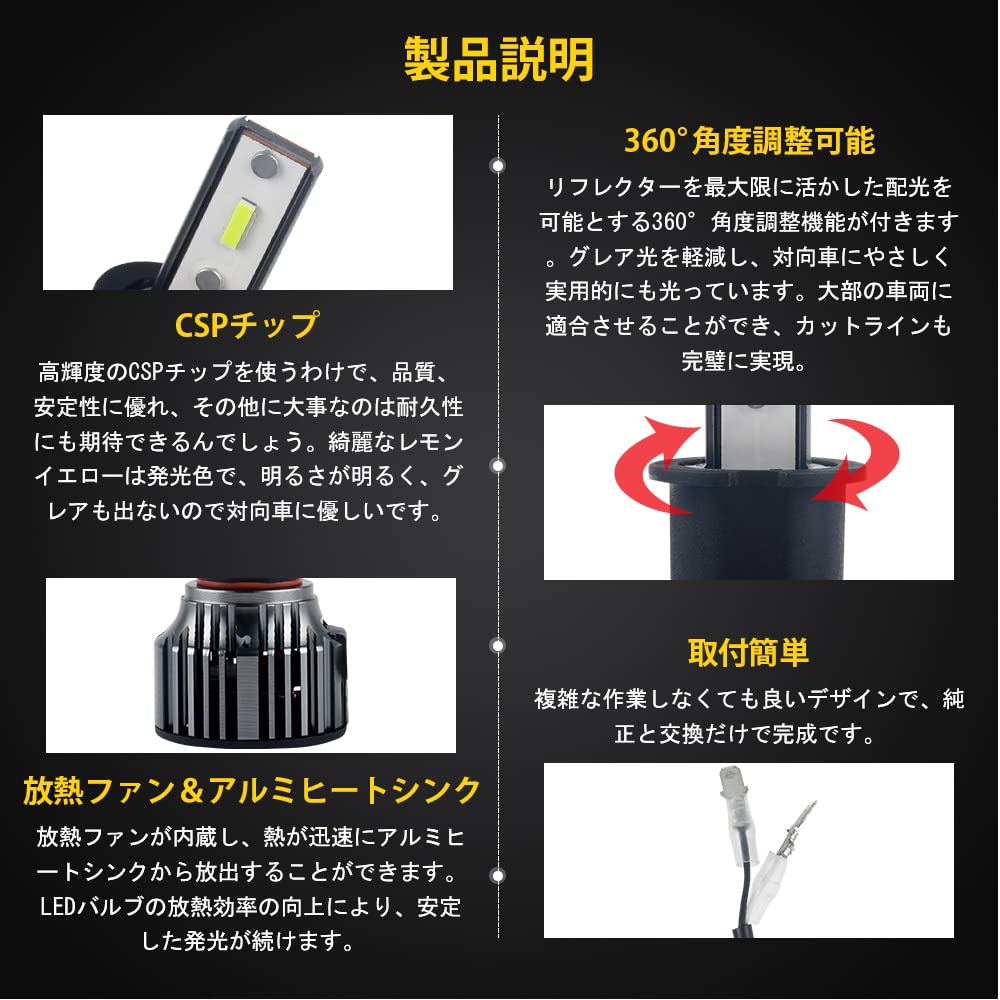 製品説明

CSPチップ

高輝度のCSPチップを使うわけで、品質、安定性に優れ、その他に大事なのは耐久性にも期待できるんでしょう。綺麗なレモンイエローは発光色で、明るさが明るく、グレアも出ないので対向車に優しいです。

放熱ファン＆アルミヒートシンク

放熱ファンが内蔵し、熱が迅速にアルミヒートシンクから放出することができます。LEDバルブの放熱効率の向上により、安定した発光が続けます。

360°角度調整可能

リフレクターを最大限に活かした配光を可能とする360°角度調整機能が付きます。グレア光を軽減し、対向車にやさしく実用的にも光っています。大部の車両に適合させることができ、カットラインも完璧に実現。

取付簡単

複雑な作業しなくても良いデザインで、純正と交換だけで完成です。