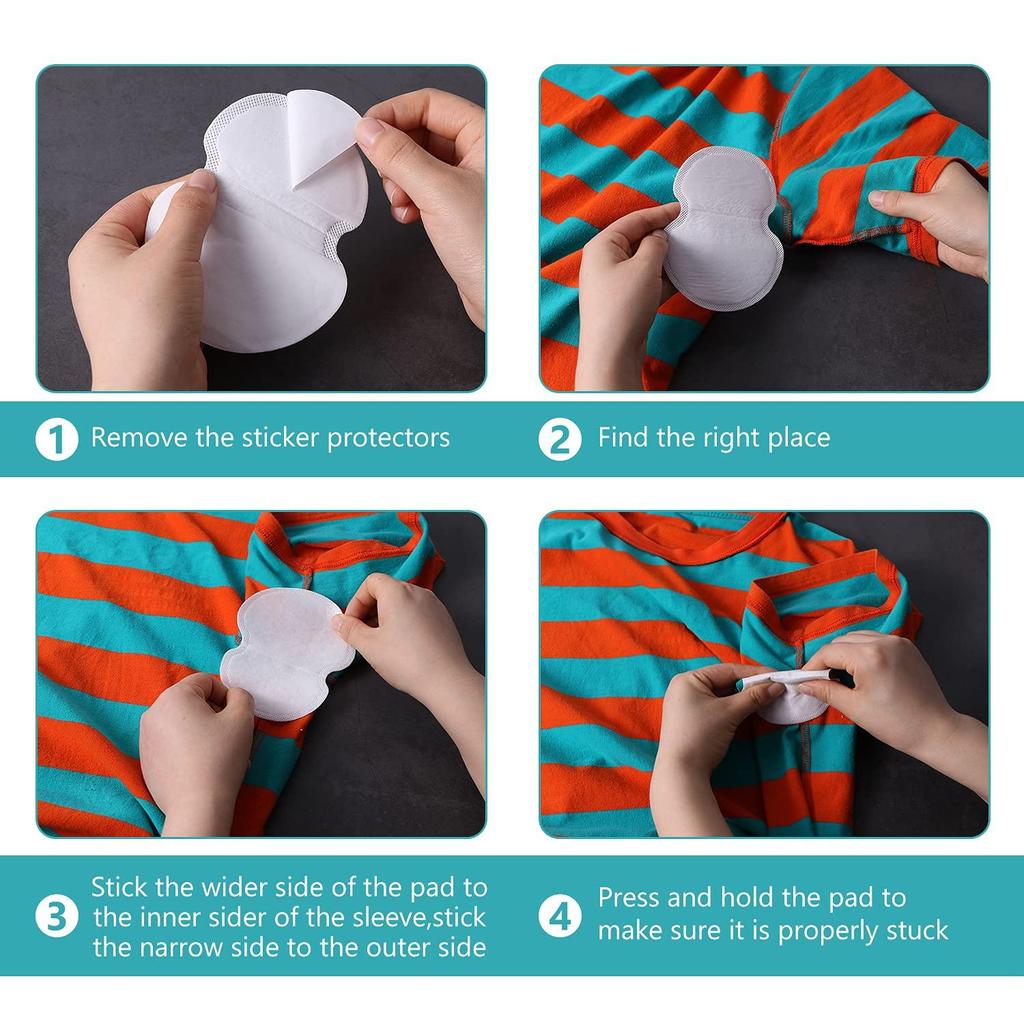 1 Remove the sticker protectors

2 Find the right place

3 Stick the wider side of the pad to the inner sider of the sleeve,stick the narrow side to the outer side

4 Press and hold the pad to make sure it is properly stuck