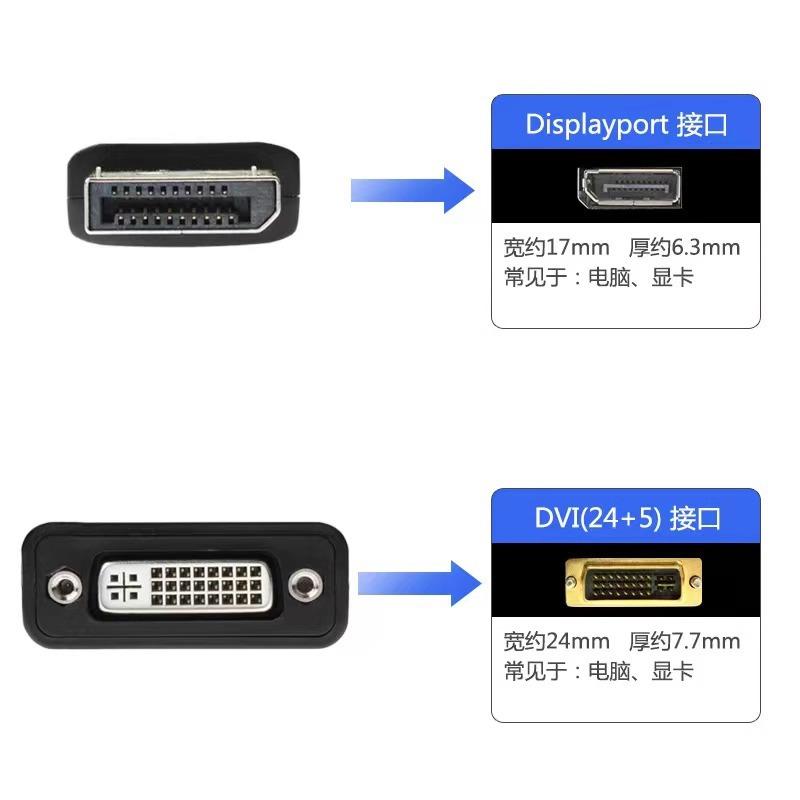 Displayport 接口

宽约17mm 厚约6.3mm
常见于：电脑、显卡

DVI(24+5) 接口

宽约24mm 厚约7.7mm
常见于：电脑、显卡