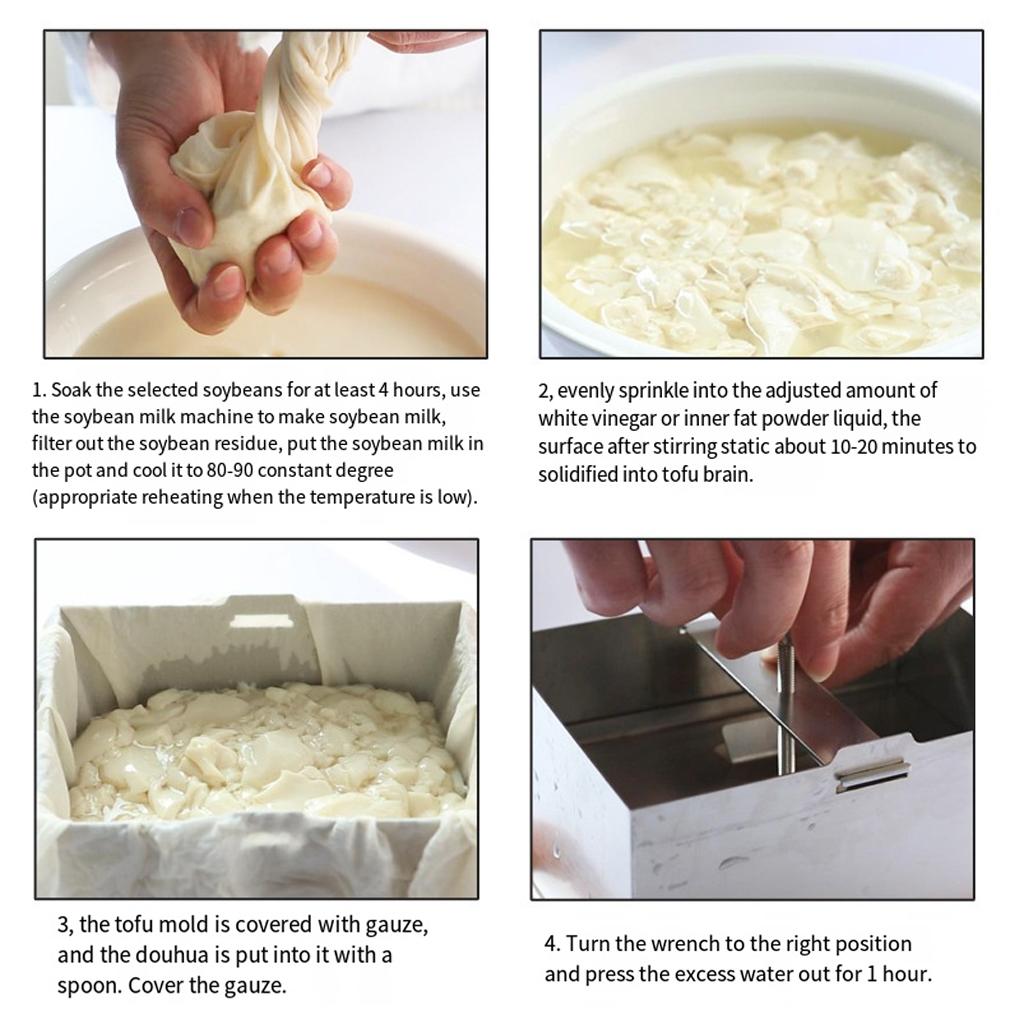 1. Soak the selected soybeans for at least 4 hours, use the soybean milk machine to make soybean milk, filter out the soybean residue, put the soybean milk in the pot and cool it to 80-90 constant degree (appropriate reheating when the temperature is low).

2, evenly sprinkle into the adjusted amount of white vinegar or inner fat powder liquid, the surface after stirring static about 10-20 minutes to solidified into tofu brain.

3, the tofu mold is covered with gauze, and the douhua is put into it with a spoon. Cover the gauze.

4. Turn the wrench to the right position and press the excess water out for 1 hour.