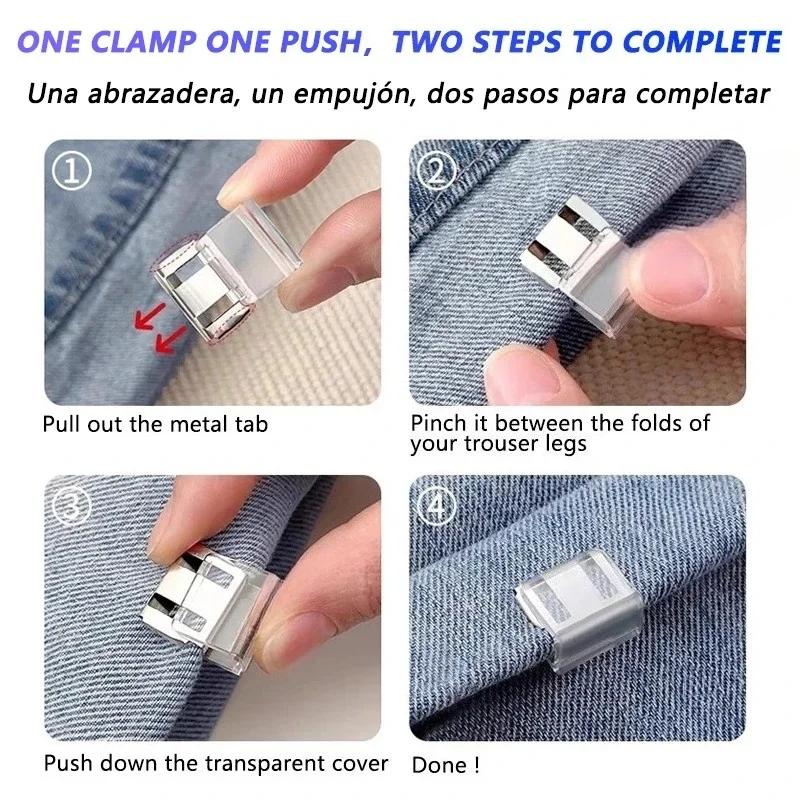 ONE CLAMP ONE PUSH, TWO STEPS TO COMPLETE

Una abrazadera, un empujón, dos pasos para completar

①

Pull out the metal tab

②

Pinch it between the folds of your trouser legs

③

Push down the transparent cover

④

Done !