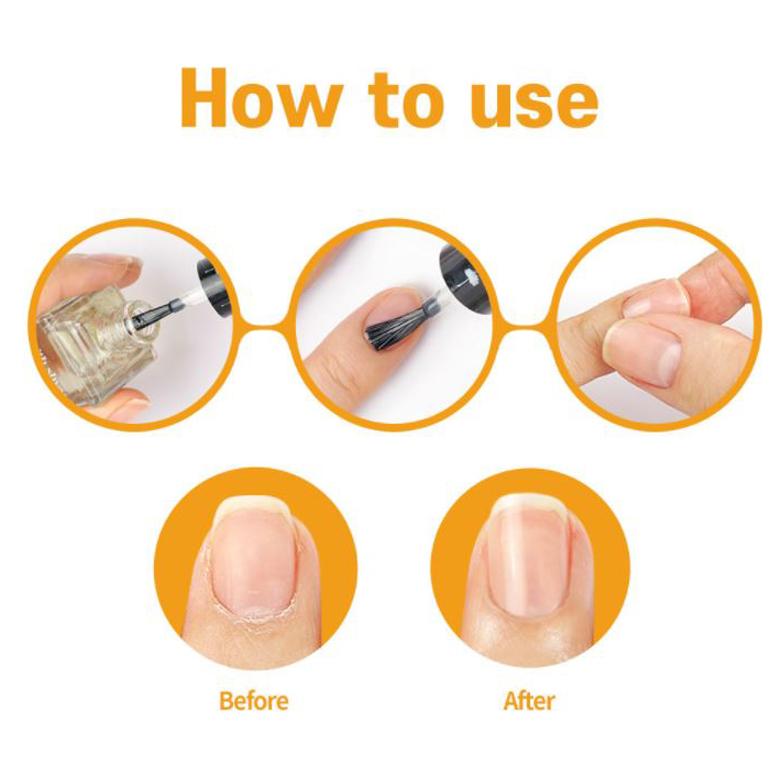 How to use

Before

After