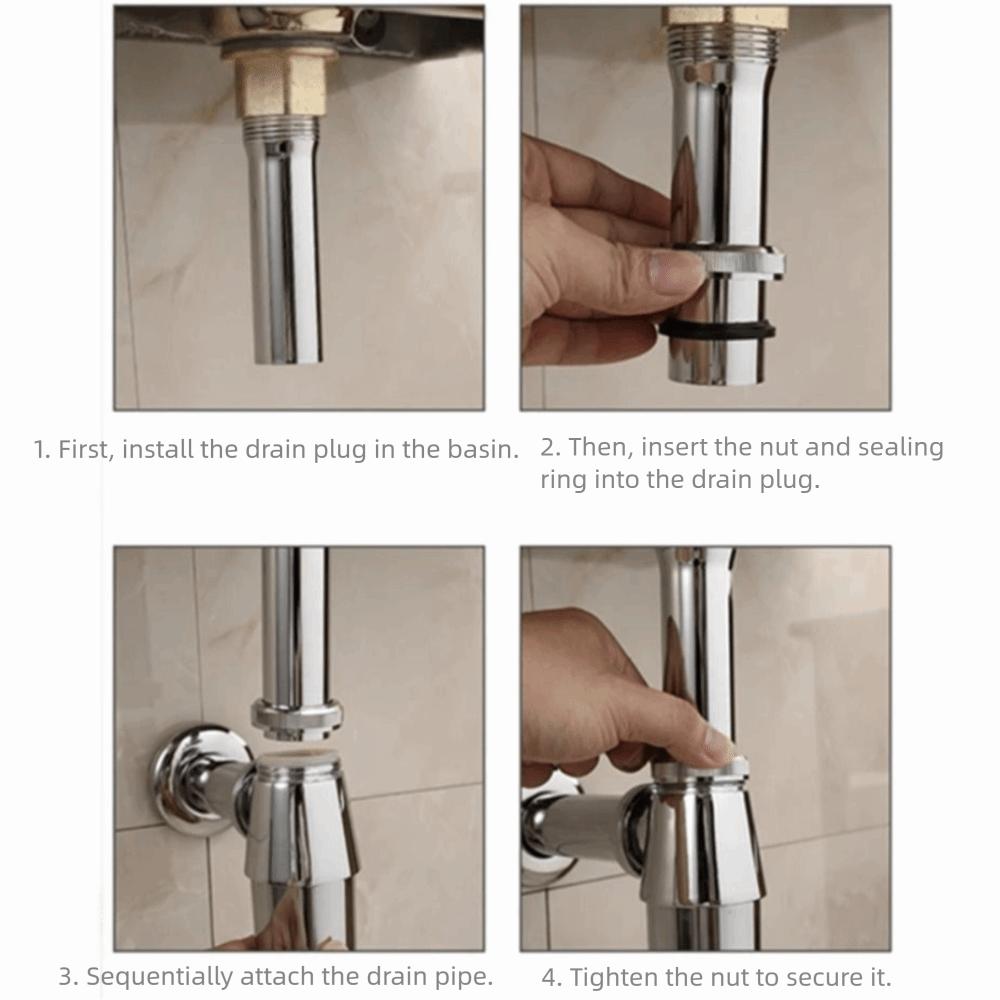 1. First, install the drain plug in the basin.

2. Then, insert the nut and sealing ring into the drain plug.

3. Sequentially attach the drain pipe.

4. Tighten the nut to secure it.