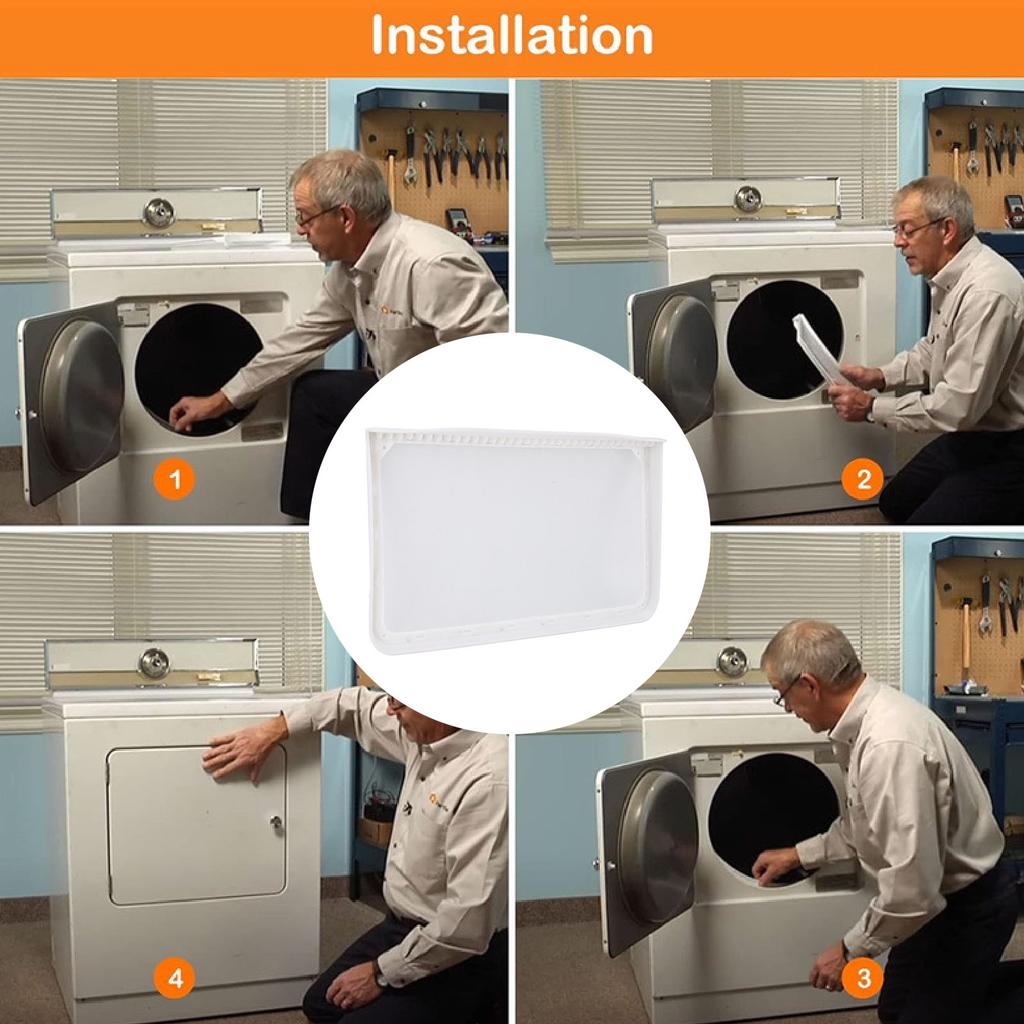 Installation

1

2

4

3