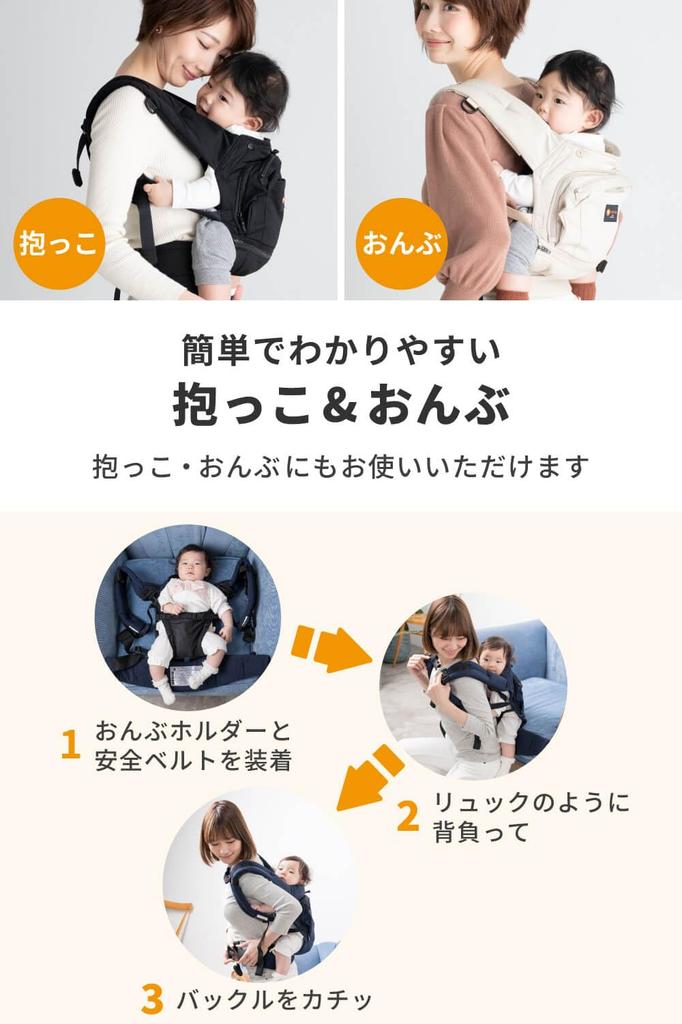 抱っこ

おんぶ

簡単でわかりやすい
抱っこ＆おんぶ

抱っこ・おんぶにもお使いいただけます

1 おんぶホルダーと安全ベルトを装着

2 リュックのように背負って

3 バックルをカチッ