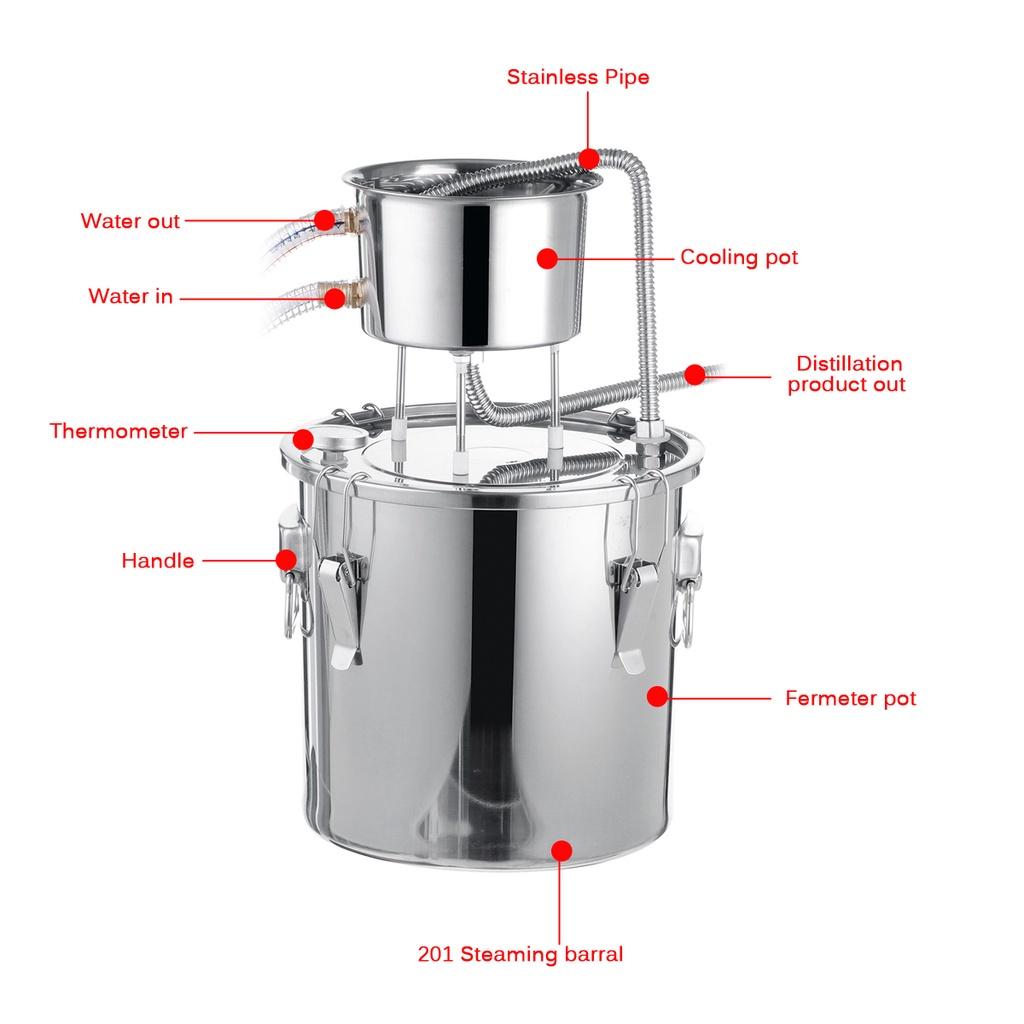 Stainless Pipe

Water out

Cooling pot

Water in

Distillation product out

Thermometer

Handle

Fermeter pot

201 Steaming barral