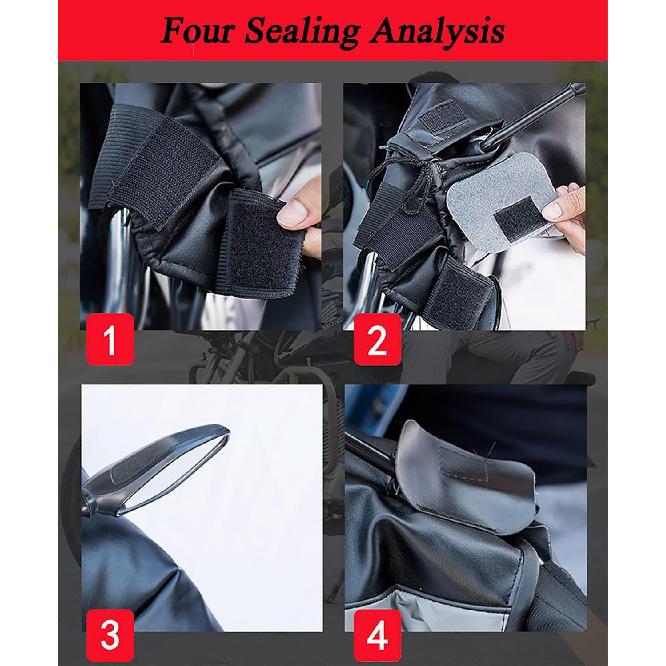 Four Sealing Analysis

1

2

3

4