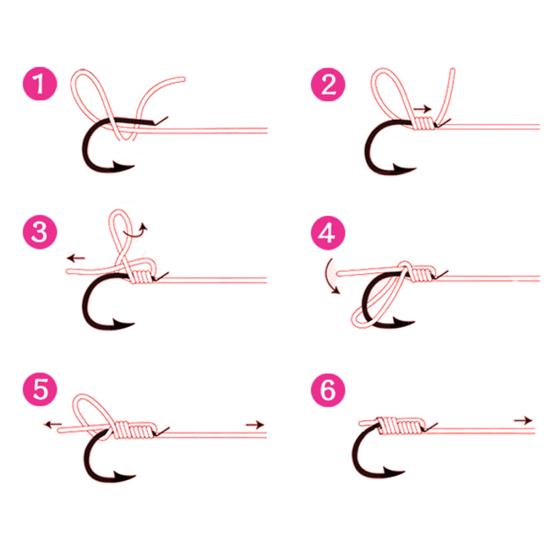 1
2
3
4
5
6