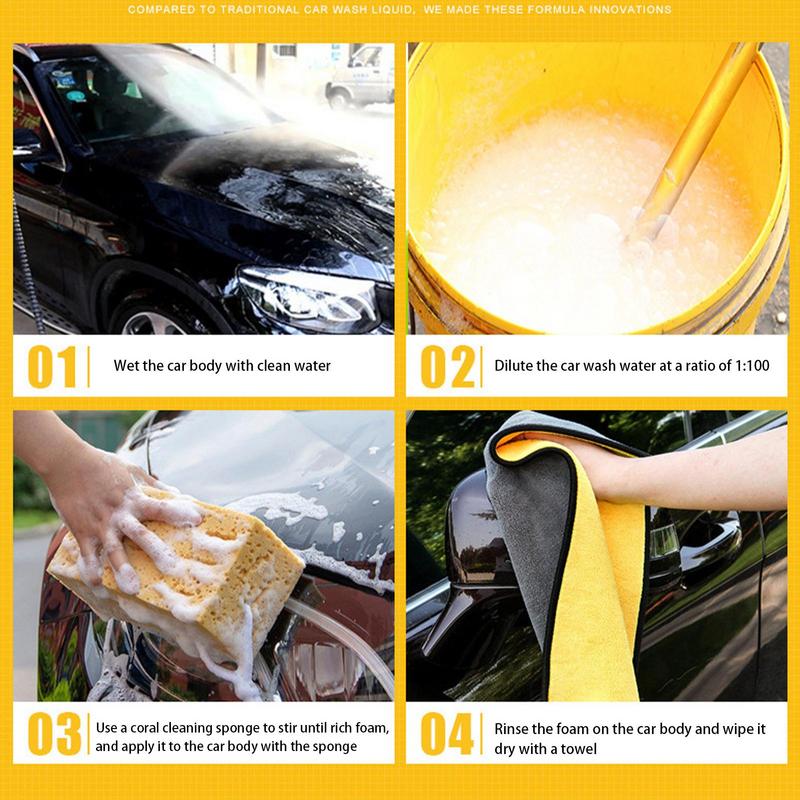 COMPARED TO TRADITIONAL CAR WASH LIQUID, WE MADE THESE FORMULA INNOVATIONS

01 Wet the car body with clean water

02 Dilute the car wash water at a ratio of 1:100

03 Use a coral cleaning sponge to stir until rich foam, and apply it to the car body with the sponge

04 Rinse the foam on the car body and wipe it dry with a towel