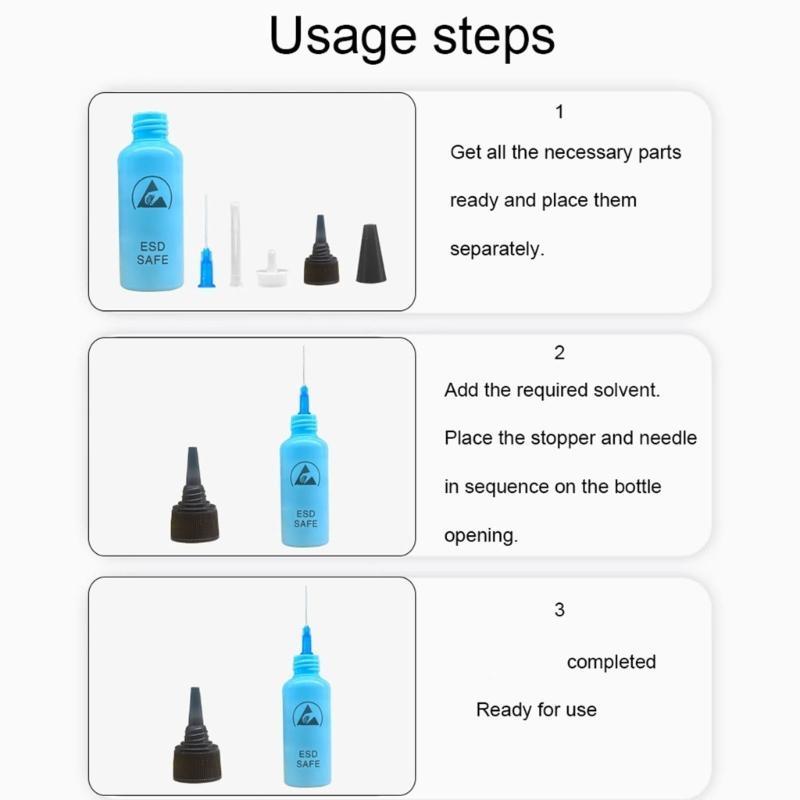 Usage steps

ESD
SAFE

1

Get all the necessary parts ready and place them separately.

ESD
SAFE

2

Add the required solvent. Place the stopper and needle in sequence on the bottle opening.

ESD
SAFE

3

completed

Ready for use