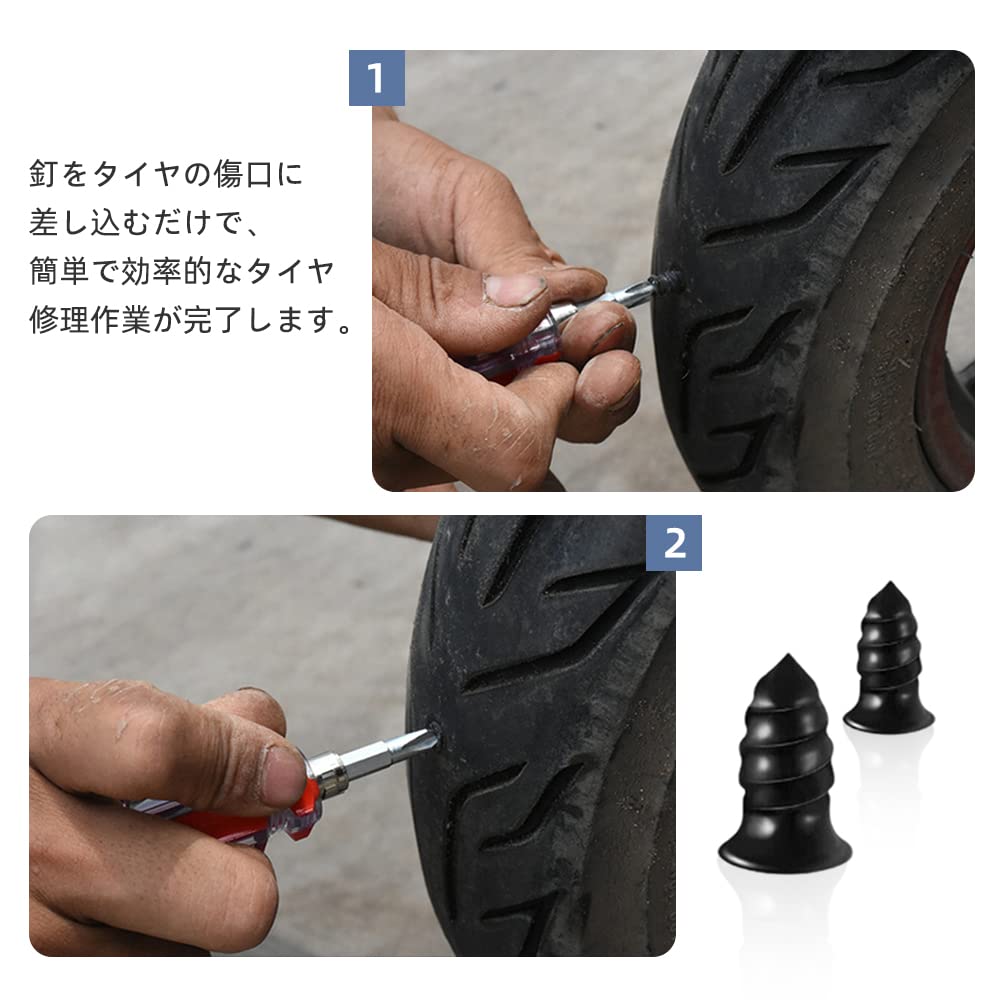 1

釘をタイヤの傷口に差し込むだけで、簡単で効率的なタイヤ修理作業が完了します。

2