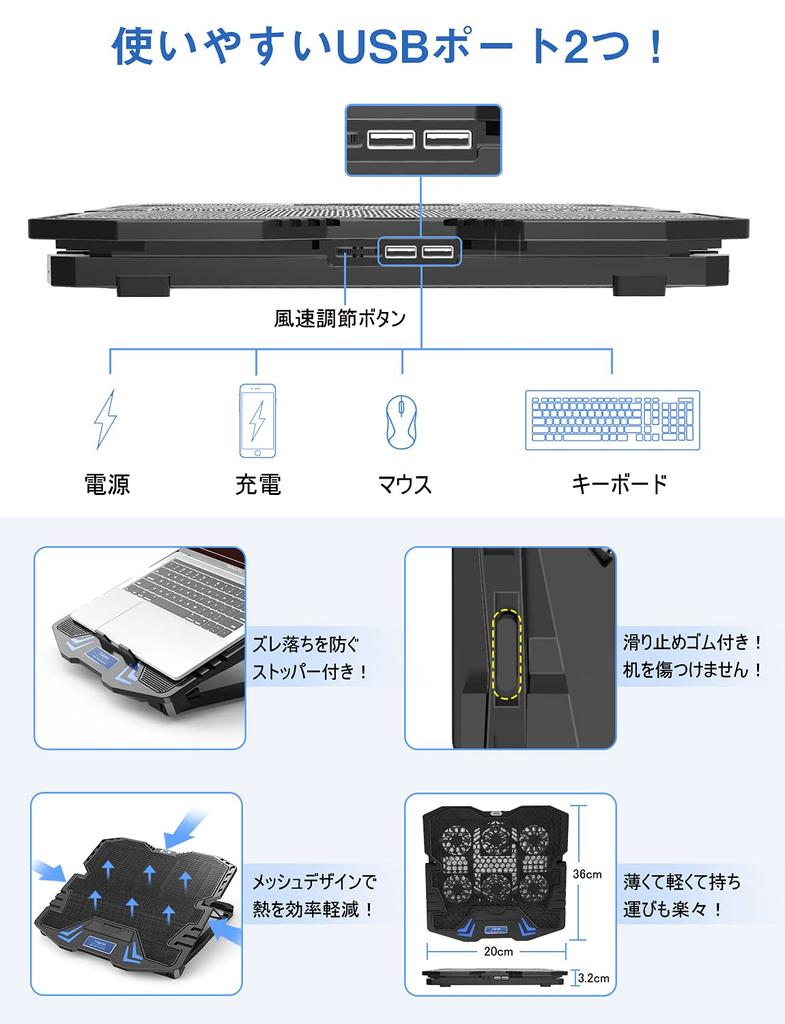 使いやすいUSBポート2つ！

風速調節ボタン

電源

充電

マウス

キーボード

ズレ落ちを防ぐストッパー付き！

滑り止めゴム付き！机を傷つけません！

メッシュデザインで熱を効率軽減！

36cm

20cm

3.2cm

薄くて軽くて持ち運びも楽々！