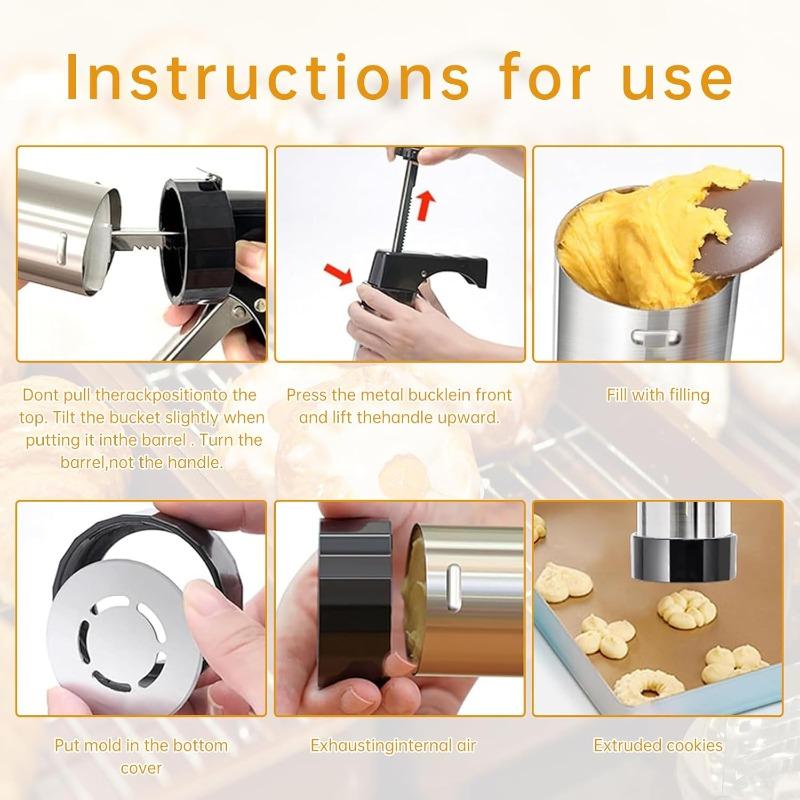 Instructions for use

Dont pull therackpositionto the top. Tilt the bucket slightly when putting it inthe barrel . Turn the barrel,not the handle.

Press the metal bucklein front and lift thehandle upward.

Fill with filling

Put mold in the bottom cover

Exhaustinginternal air

Extruded cookies