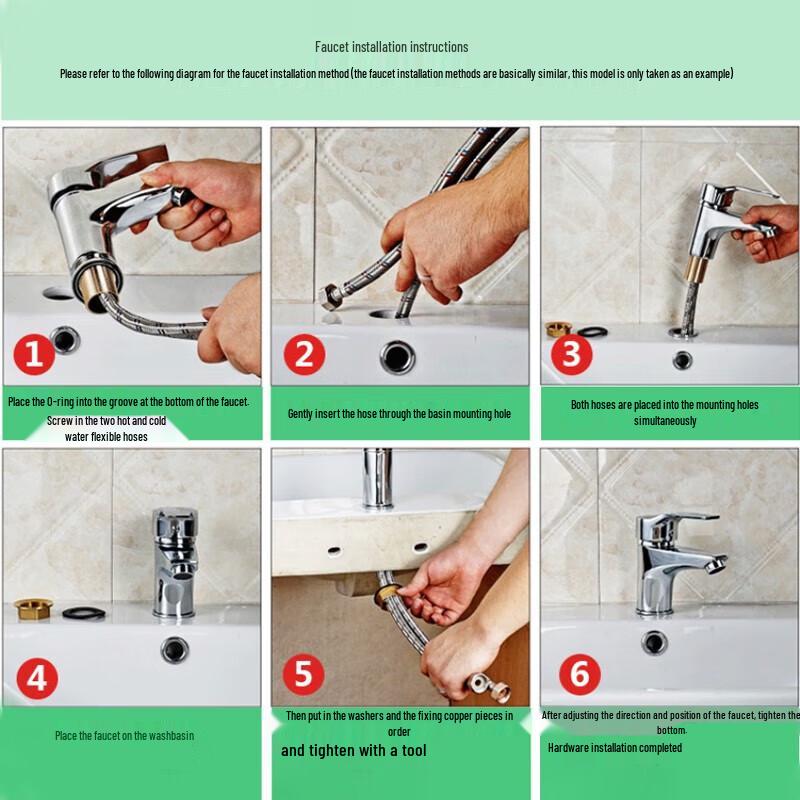 Faucet installation instructions

Please refer to the following diagram for the faucet installation method (the faucet installation methods are basically similar, this model is only taken as an example)

1

Place the O-ring into the groove at the bottom of the faucet. Screw in the two hot and cold water flexible hoses

2

Gently insert the hose through the basin mounting hole

3

Both hoses are placed into the mounting holes simultaneously

4

Place the faucet on the washbasin

5

Then put in the washers and the fixing copper pieces in order

and tighten with a tool

6

After adjusting the direction and position of the faucet, tighten the bottom.

Hardware installation completed