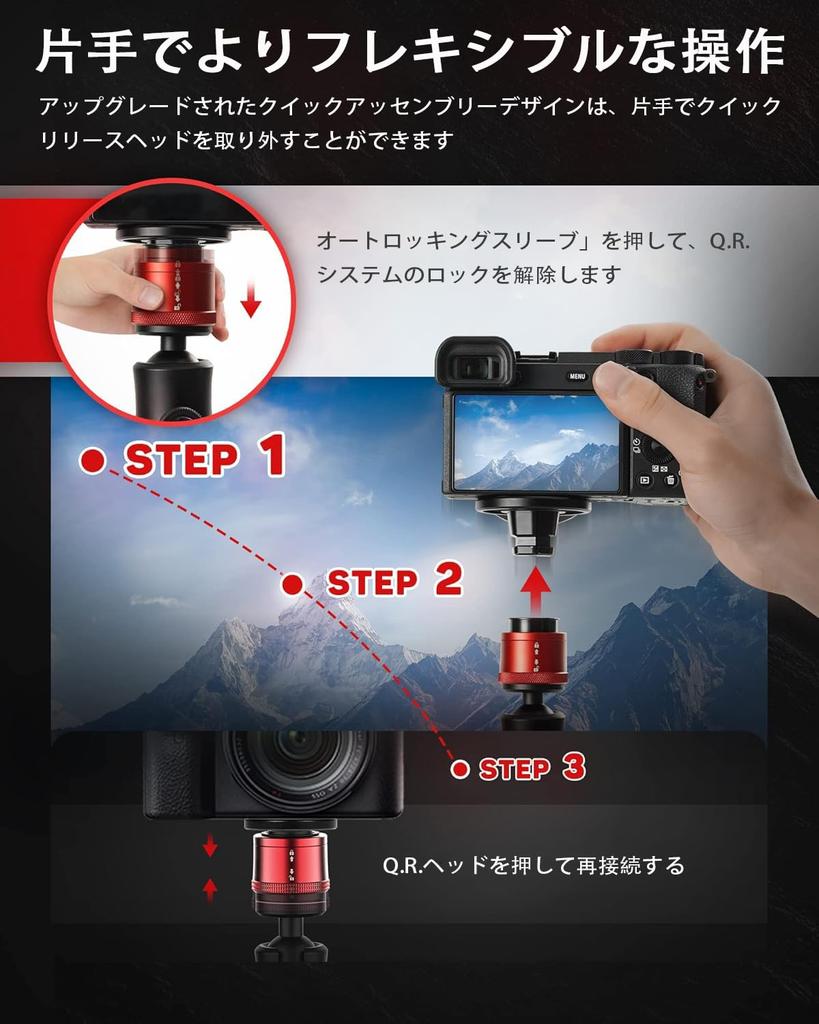 片手でよりフレキシブルな操作

アップグレードされたクイックアッセンブリーデザインは、片手でクイックリリースヘッドを取り外すことができます

オートロッキングスリーブ」を押して、Q.R.システムのロックを解除します

MENU

STEP 1

STEP 2

STEP 3

Q.R.ヘッドを押して再接続する