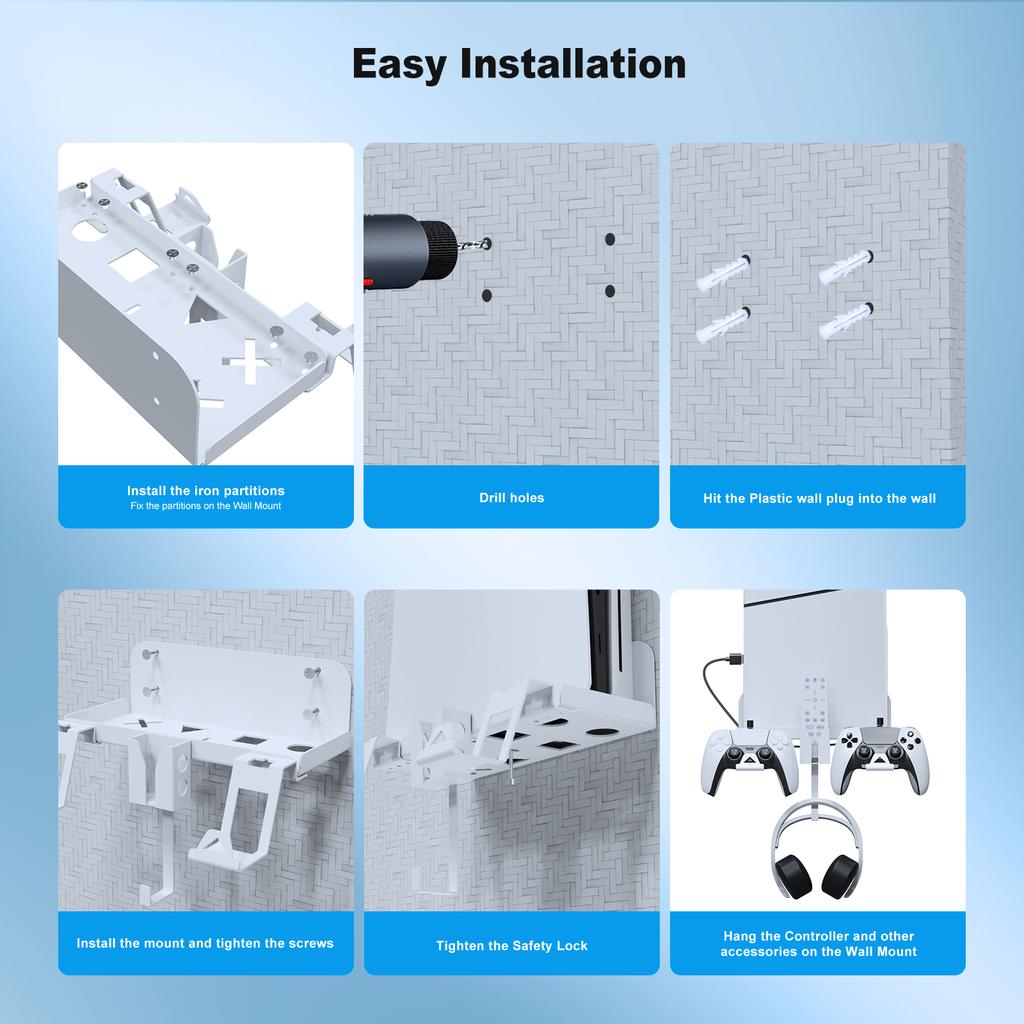 Easy Installation

Install the iron partitions
Fix the partitions on the Wall Mount

Drill holes

Hit the Plastic wall plug into the wall

Install the mount and tighten the screws

Tighten the Safety Lock

Hang the Controller and other accessories on the Wall Mount