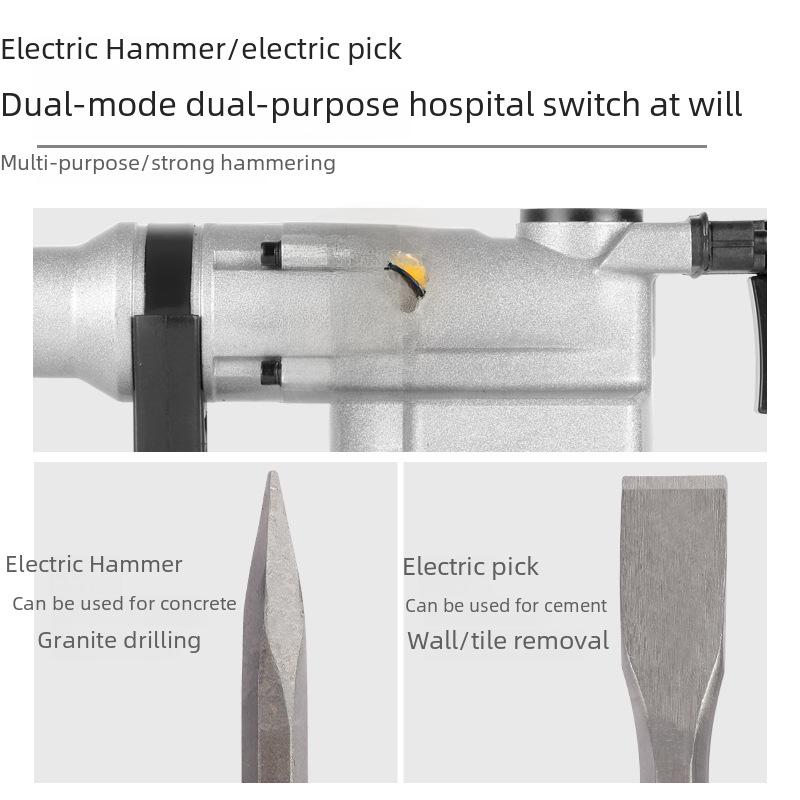 Electric Hammer/electric pick

Dual-mode dual-purpose hospital switch at will

Multi-purpose/strong hammering

Electric Hammer
Can be used for concrete
Granite drilling

Electric pick
Can be used for cement
Wall/tile removal