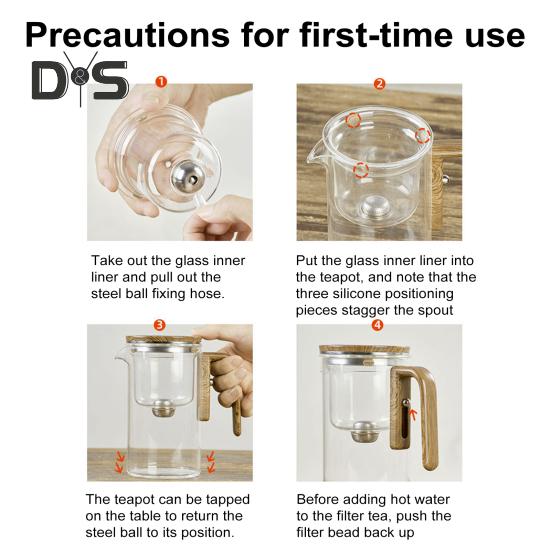 Precautions for first-time use

D&S

1

Take out the glass inner liner and pull out the steel ball fixing hose.

2

Put the glass inner liner into the teapot, and note that the three silicone positioning pieces stagger the spout

3

The teapot can be tapped on the table to return the steel ball to its position.

4

Before adding hot water to the filter tea, push the filter bead back up