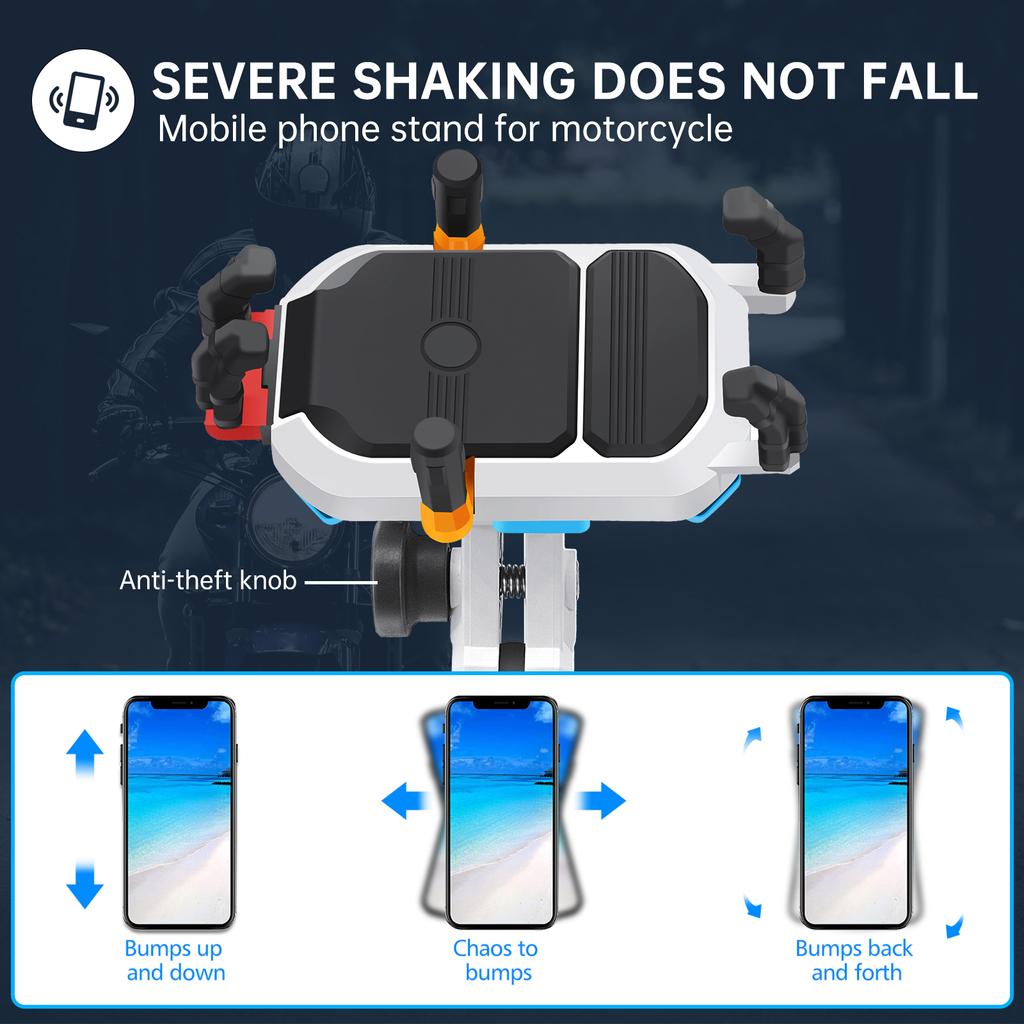 SEVERE SHAKING DOES NOT FALL
Mobile phone stand for motorcycle

Anti-theft knob

Bumps up and down

Chaos to bumps

Bumps back and forth