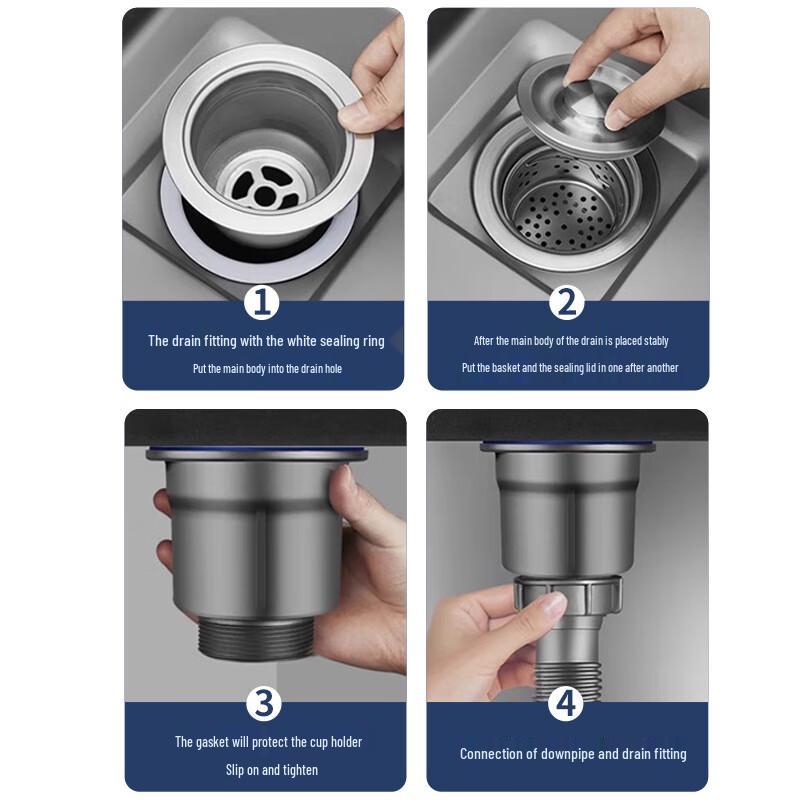 1

The drain fitting with the white sealing ring

Put the main body into the drain hole

2

After the main body of the drain is placed stably

Put the basket and the sealing lid in one after another

3

The gasket will protect the cup holder

Slip on and tighten

4

Connection of downpipe and drain fitting