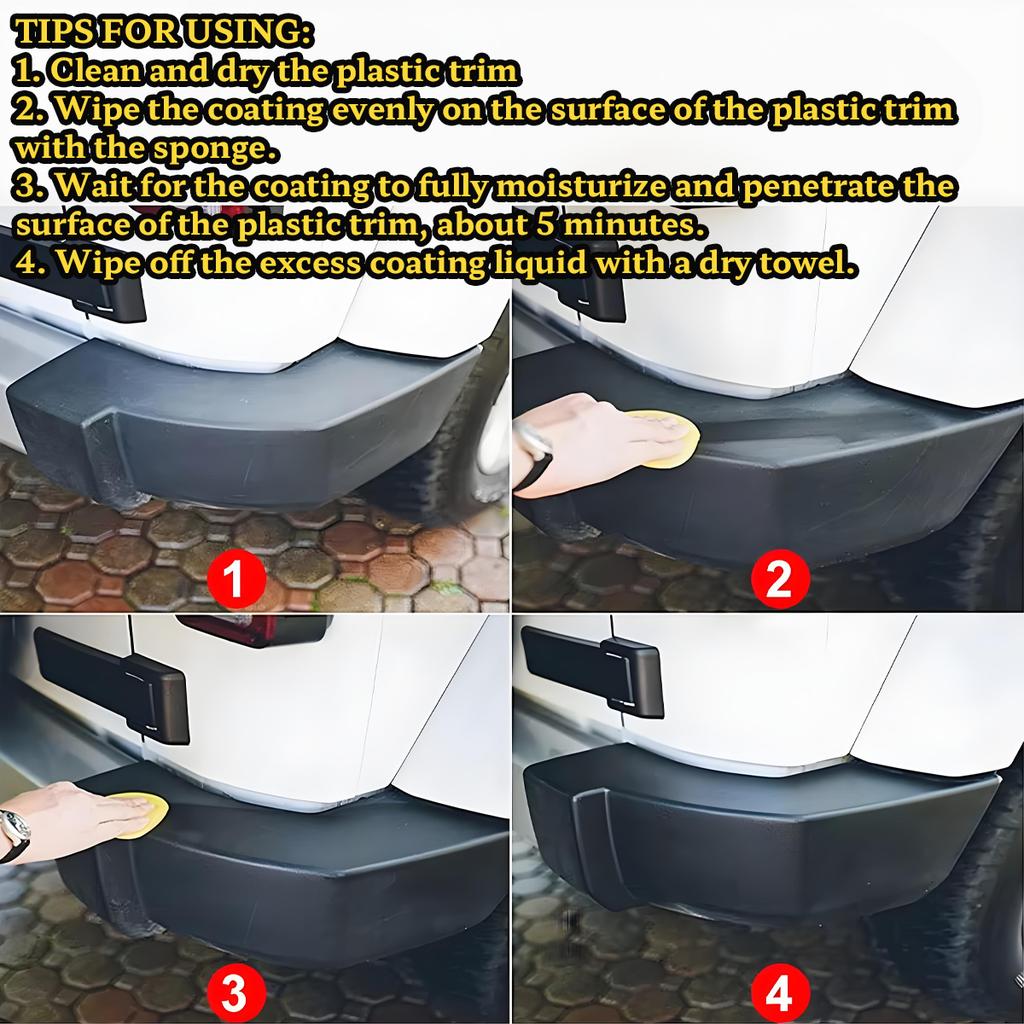 TIPS FOR USING:
1. Clean and dry the plastic trim
2. Wipe the coating evenly on the surface of the plastic trim with the sponge.
3. Wait for the coating to fully moisturize and penetrate the surface of the plastic trim, about 5 minutes.
4. Wipe off the excess coating liquid with a dry towel.

1

2

3

4