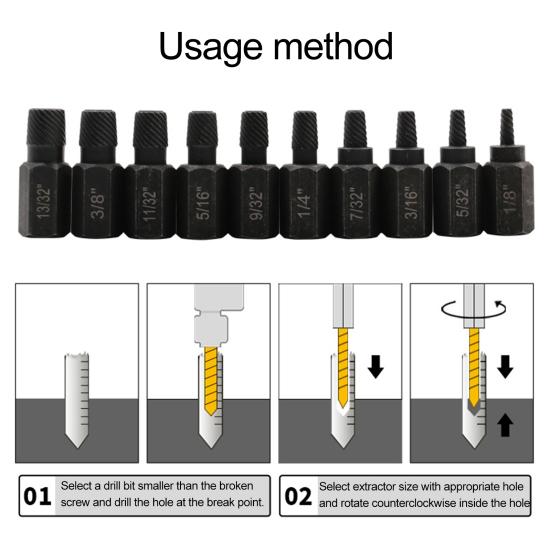 Usage method

13/32"

3/8"

11/32"

5/16"

9/32"

1/4"

7/32"

3/16"

5/32"

1/8"

01 Select a drill bit smaller than the broken screw and drill the hole at the break point.

02 Select extractor size with appropriate hole and rotate counterclockwise inside the hole