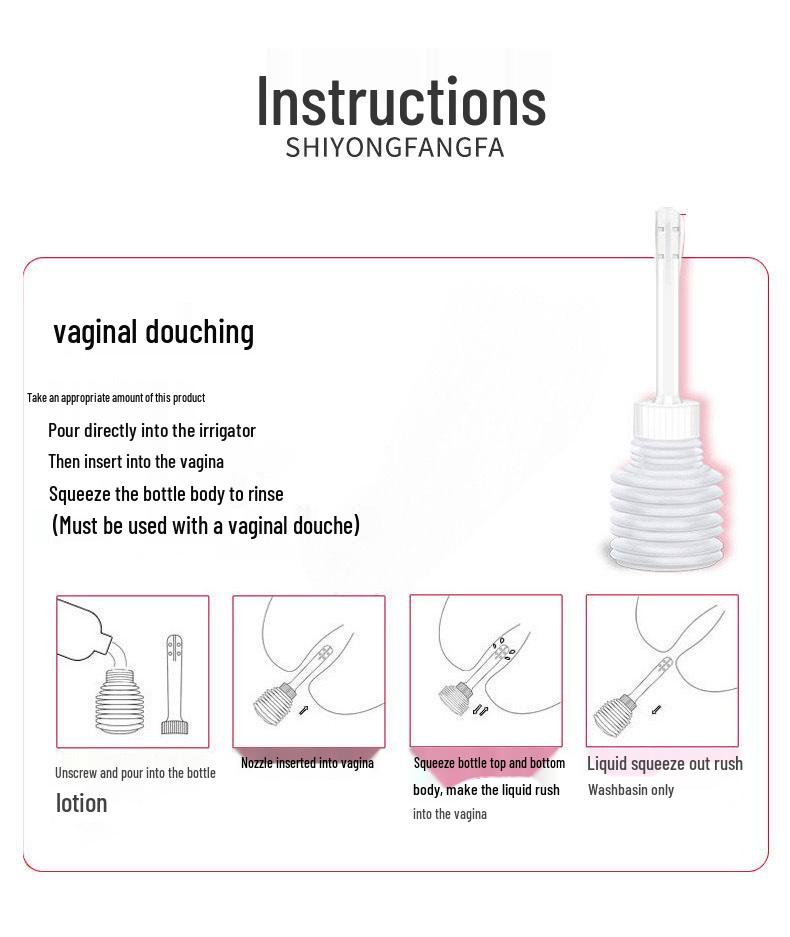 Instructions
SHIYONGFANGFA

vaginal douching

Take an appropriate amount of this product
Pour directly into the irrigator
Then insert into the vagina
Squeeze the bottle body to rinse
(Must be used with a vaginal douche)

Unscrew and pour into the bottle lotion

Nozzle inserted into vagina

Squeeze bottle top and bottom body, make the liquid rush into the vagina

Liquid squeeze out rush
Washbasin only