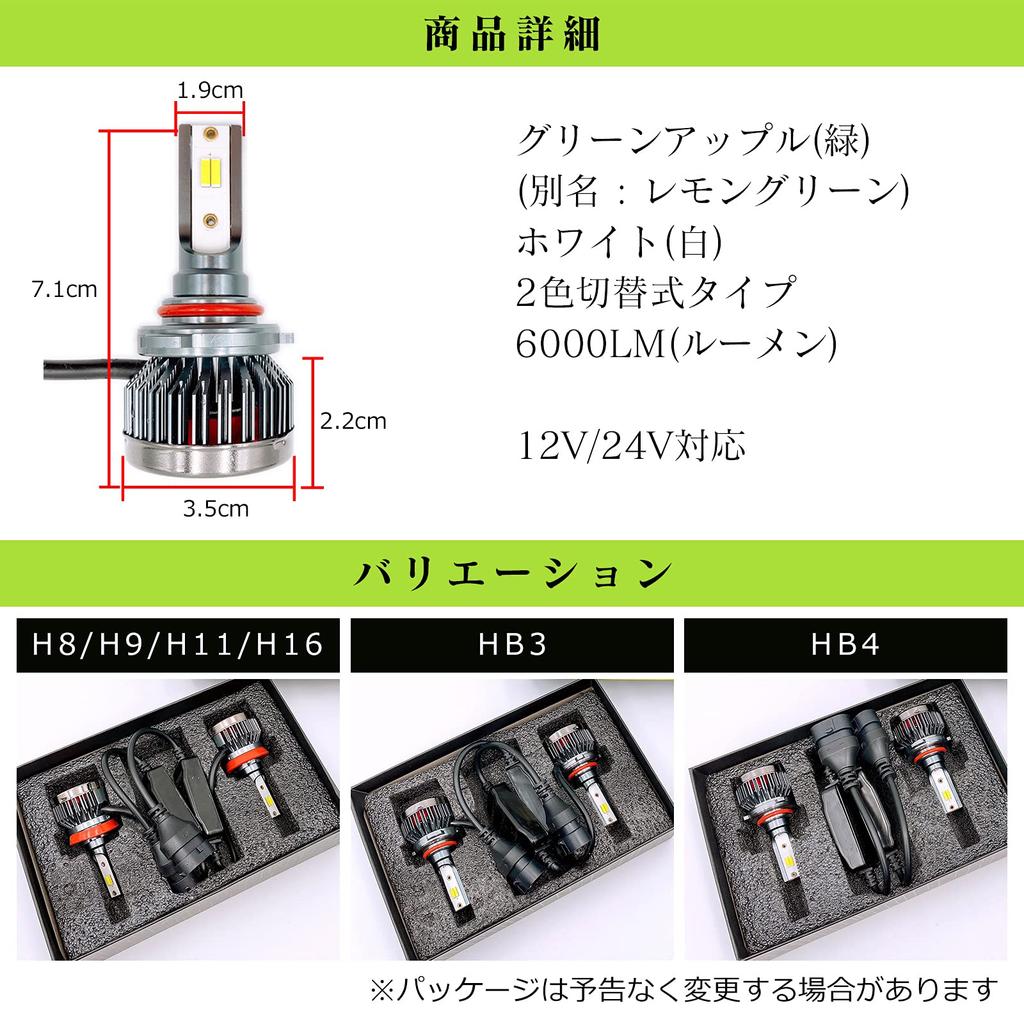 商品詳細

1.9cm

7.1cm

2.2cm

3.5cm

グリーンアップル(緑)
(別名：レモングリーン)
ホワイト(白)
2色切替式タイプ
6000LM(ルーメン)

12V/24V対応

バリエーション

H8/H9/H11/H16

HB3

HB4

※パッケージは予告なく変更する場合があります