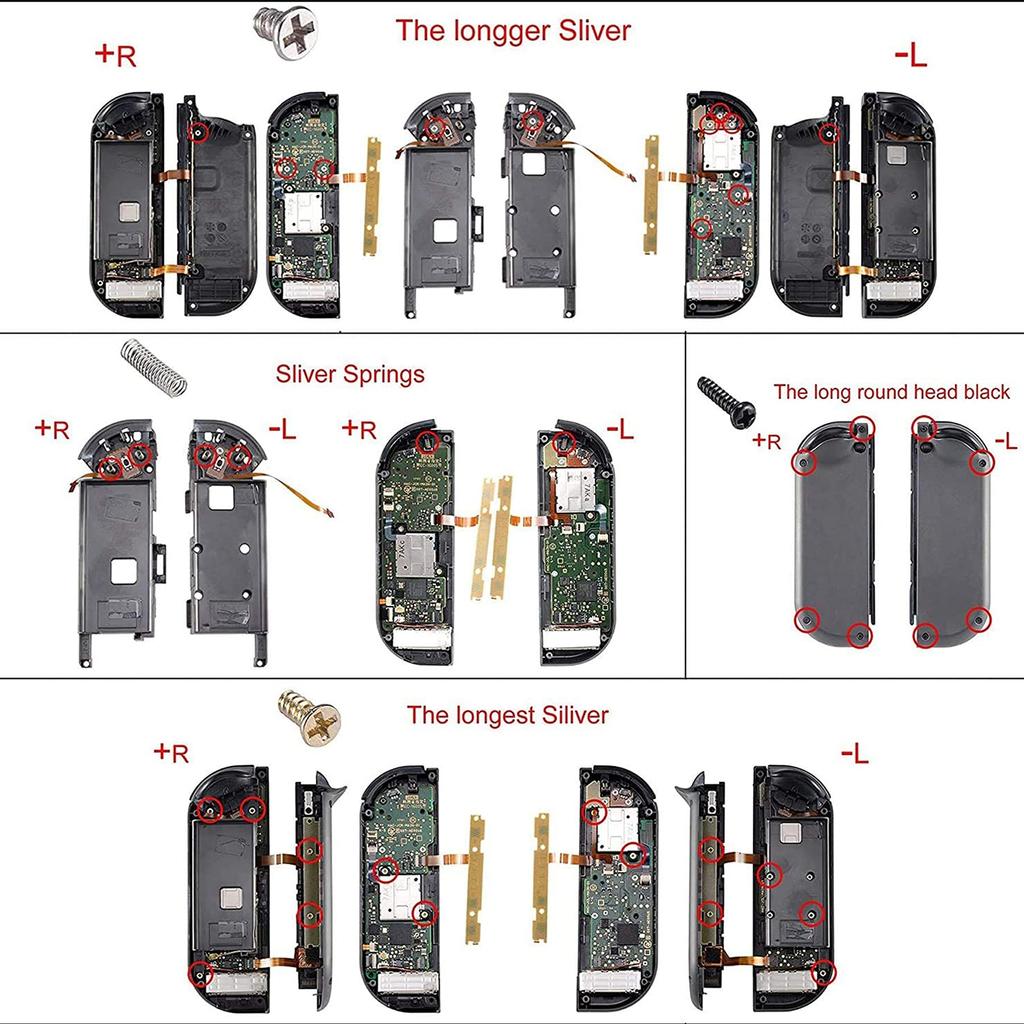 The longger Sliver

+R

-L

Sliver Springs

+R

-L

+R

-L

The long round head black

+R

-L

The longest Siliver

+R

-L