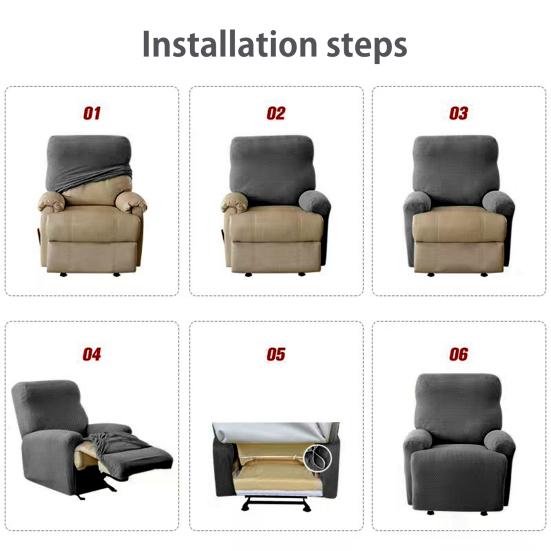 Installation steps

01

02

03

04

05

06