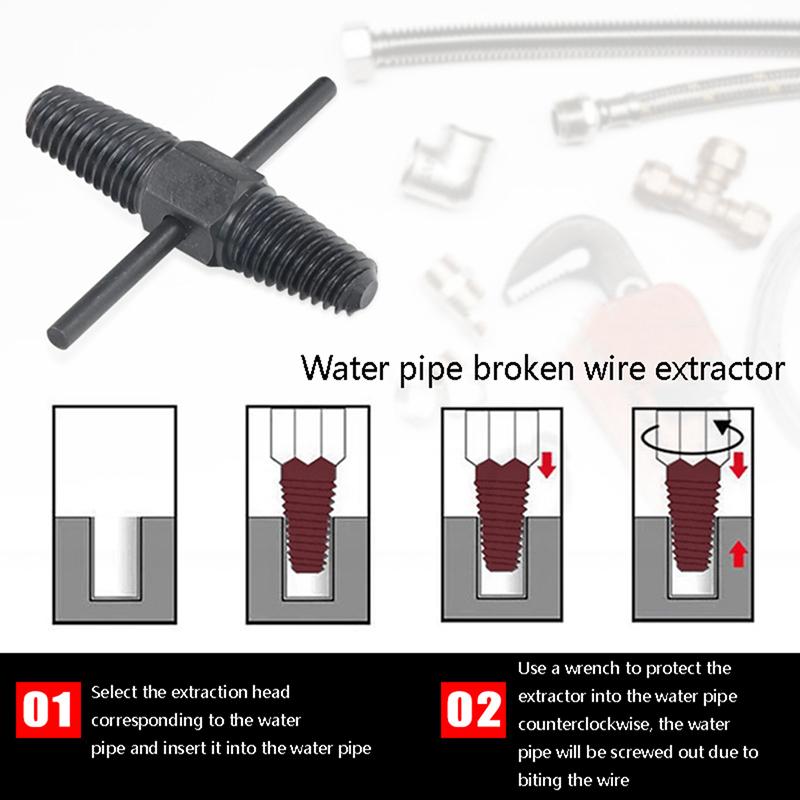 Water pipe broken wire extractor

01 Select the extraction head corresponding to the water pipe and insert it into the water pipe

02 Use a wrench to protect the extractor into the water pipe counterclockwise, the water pipe will be screwed out due to biting the wire