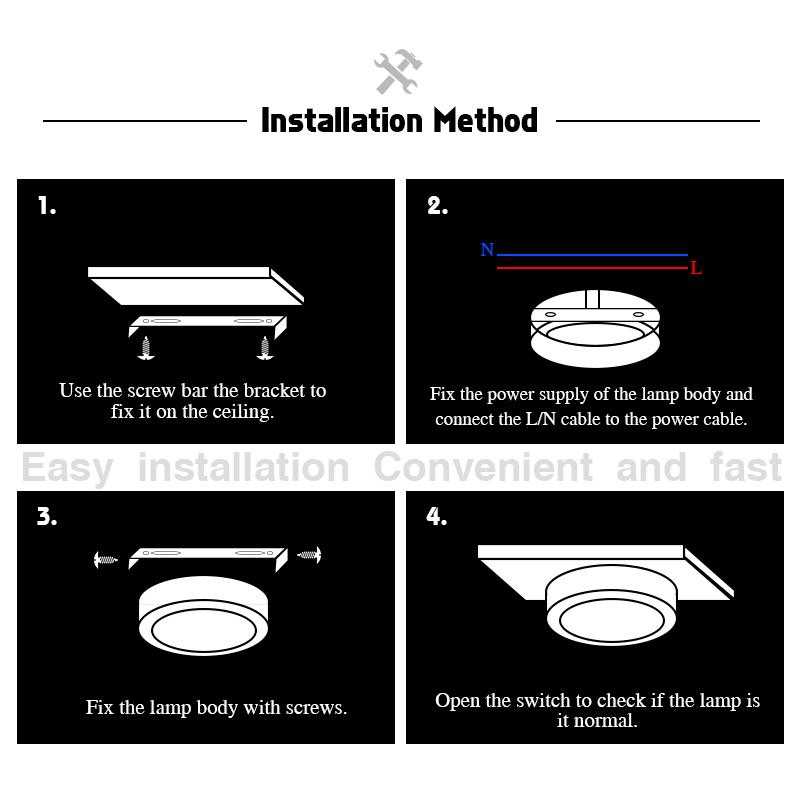 Installation Method

1.

Use the screw bar the bracket to fix it on the ceiling.

2.

N

L

Fix the power supply of the lamp body and connect the L/N cable to the power cable.

Easy installation Convenient and fast

3.

Fix the lamp body with screws.

4.

Open the switch to check if the lamp is it normal.