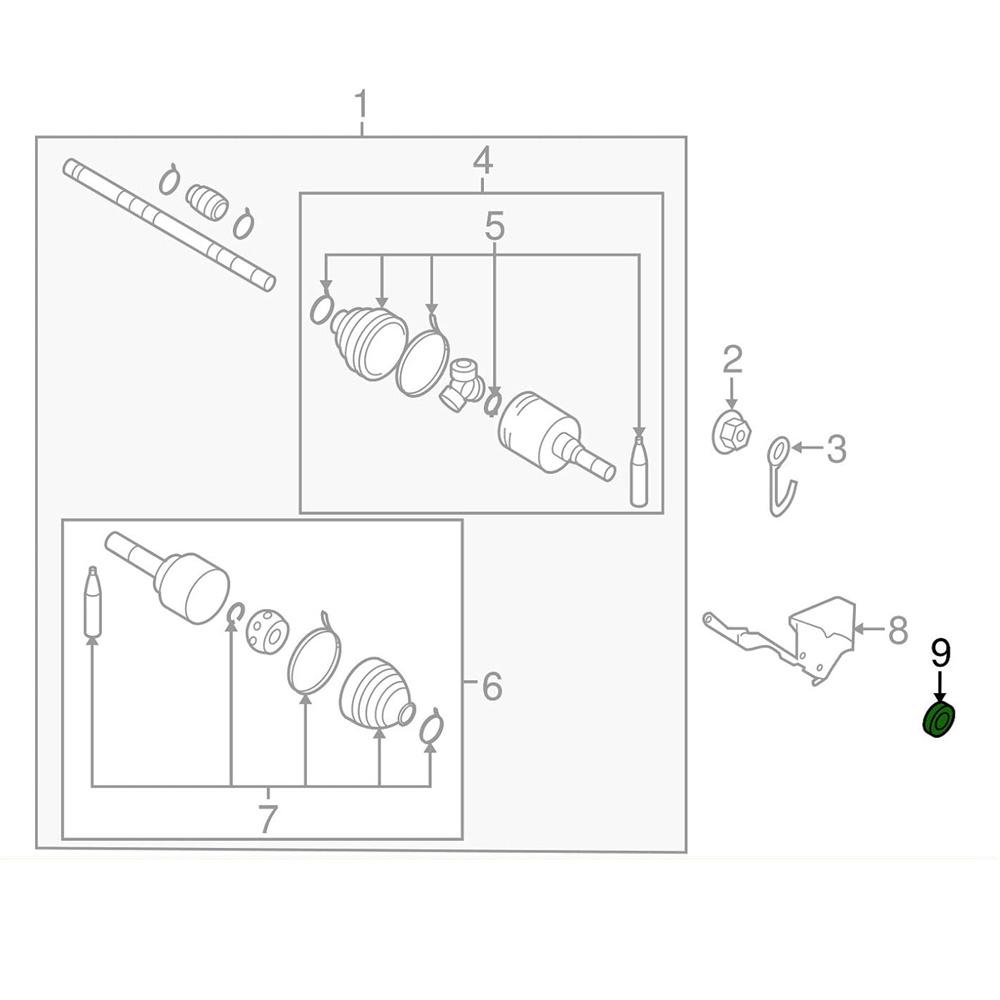 1
4
5
2
3
8
9
6
7