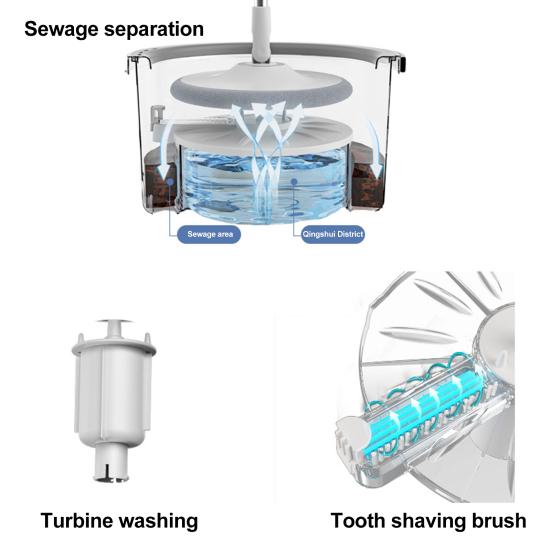 Sewage separation

Sewage area

Qingshui District

Turbine washing

Tooth shaving brush