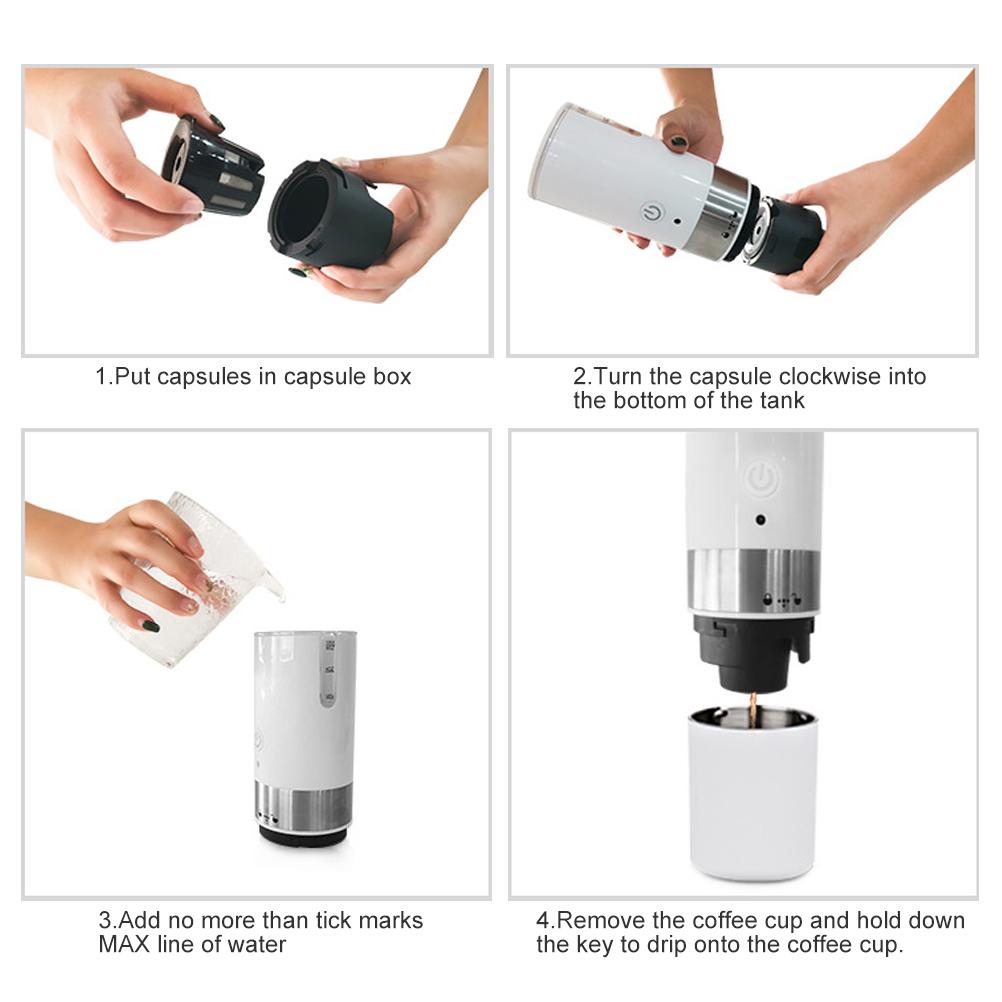 1.Put capsules in capsule box

2.Turn the capsule clockwise into the bottom of the tank

3.Add no more than tick marks MAX line of water

4.Remove the coffee cup and hold down the key to drip onto the coffee cup.