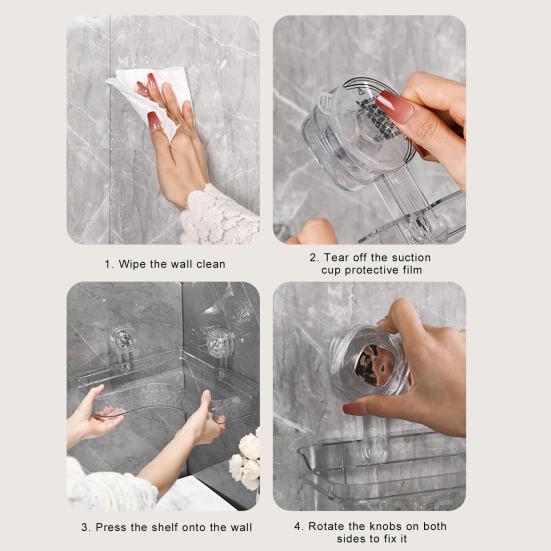 1. Wipe the wall clean

2. Tear off the suction cup protective film

3. Press the shelf onto the wall

4. Rotate the knobs on both sides to fix it