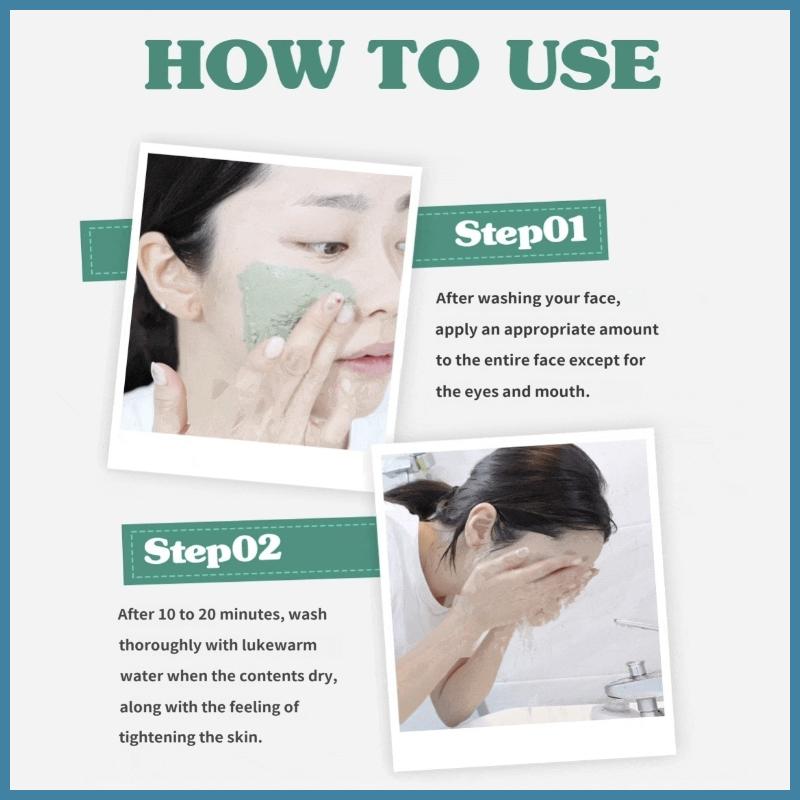 HOW TO USE

Step01

After washing your face, apply an appropriate amount to the entire face except for the eyes and mouth.

Step02

After 10 to 20 minutes, wash thoroughly with lukewarm water when the contents dry, along with the feeling of tightening the skin.