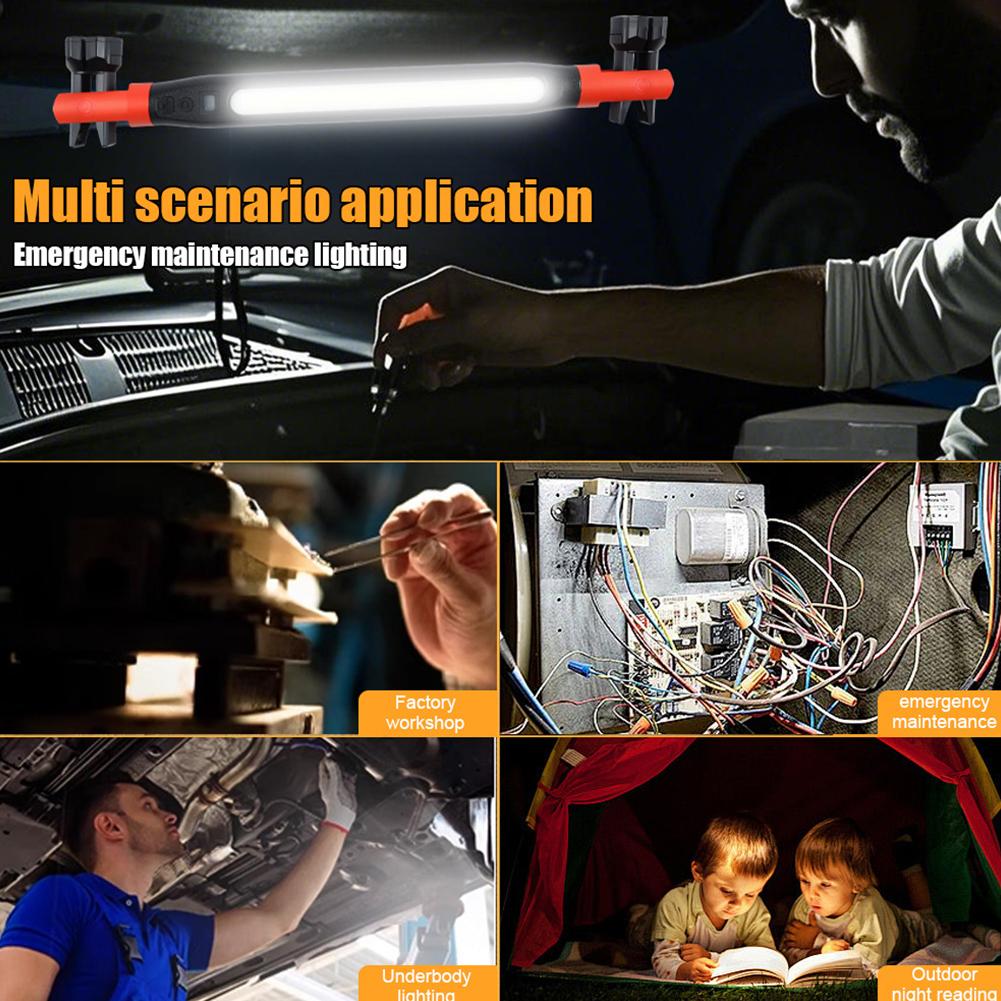 Multi scenario application
Emergency maintenance lighting

Factory workshop

emergency maintenance

Underbody lighting

Outdoor night reading