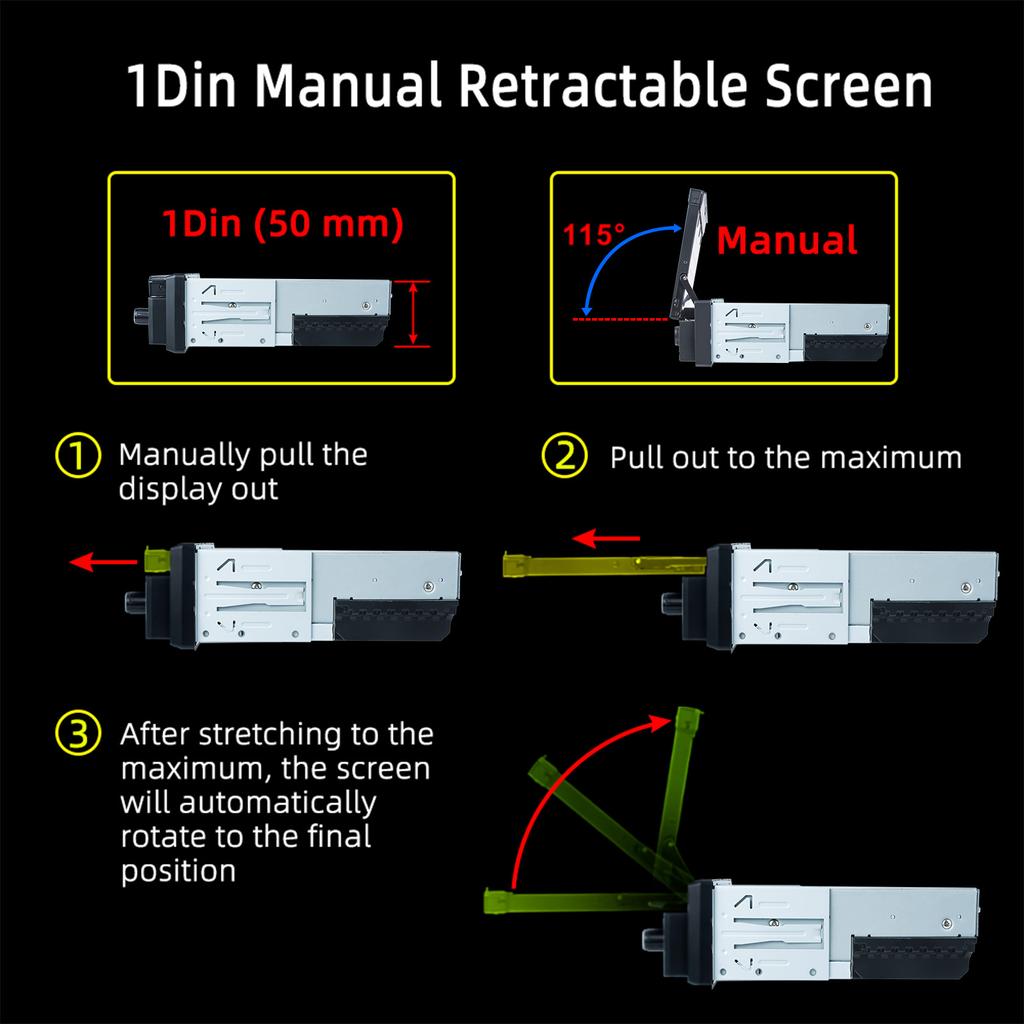 1Din Manual Retractable Screen

1Din (50 mm)

115°

Manual

① Manually pull the display out

② Pull out to the maximum

③ After stretching to the maximum, the screen will automatically rotate to the final position